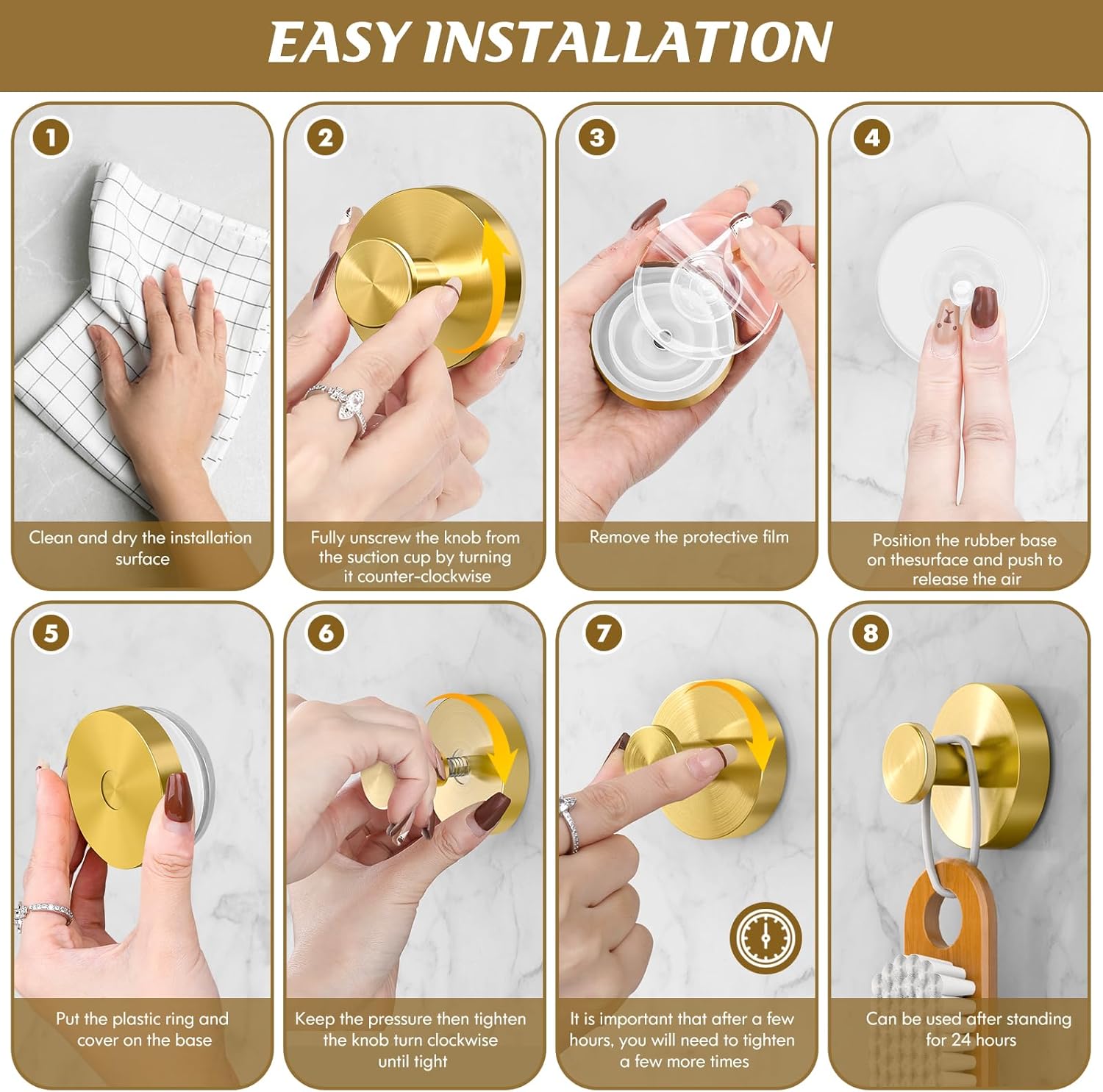 EASY INSTALLATION

1

Clean and dry the installation surface

2

Fully unscrew the knob from the suction cup by turning it counter-clockwise

3

Remove the protective film

4

Position the rubber base on thesurface and push to release the air

5

Put the plastic ring and cover on the base

6

Keep the pressure then tighten the knob turn clockwise until tight

7

It is important that after a few hours, you will need to tighten a few more times

8

Can be used after standing for 24 hours