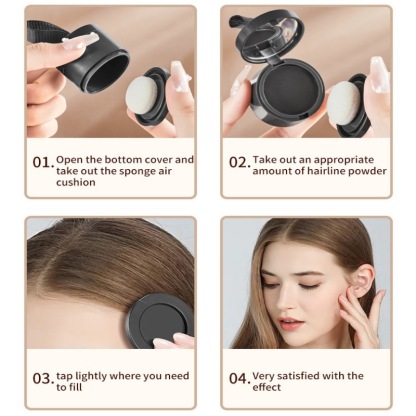 01. Open the bottom cover and take out the sponge air cushion

02. Take out an appropriate amount of hairline powder

03. tap lightly where you need to fill

04. Very satisfied with the effect