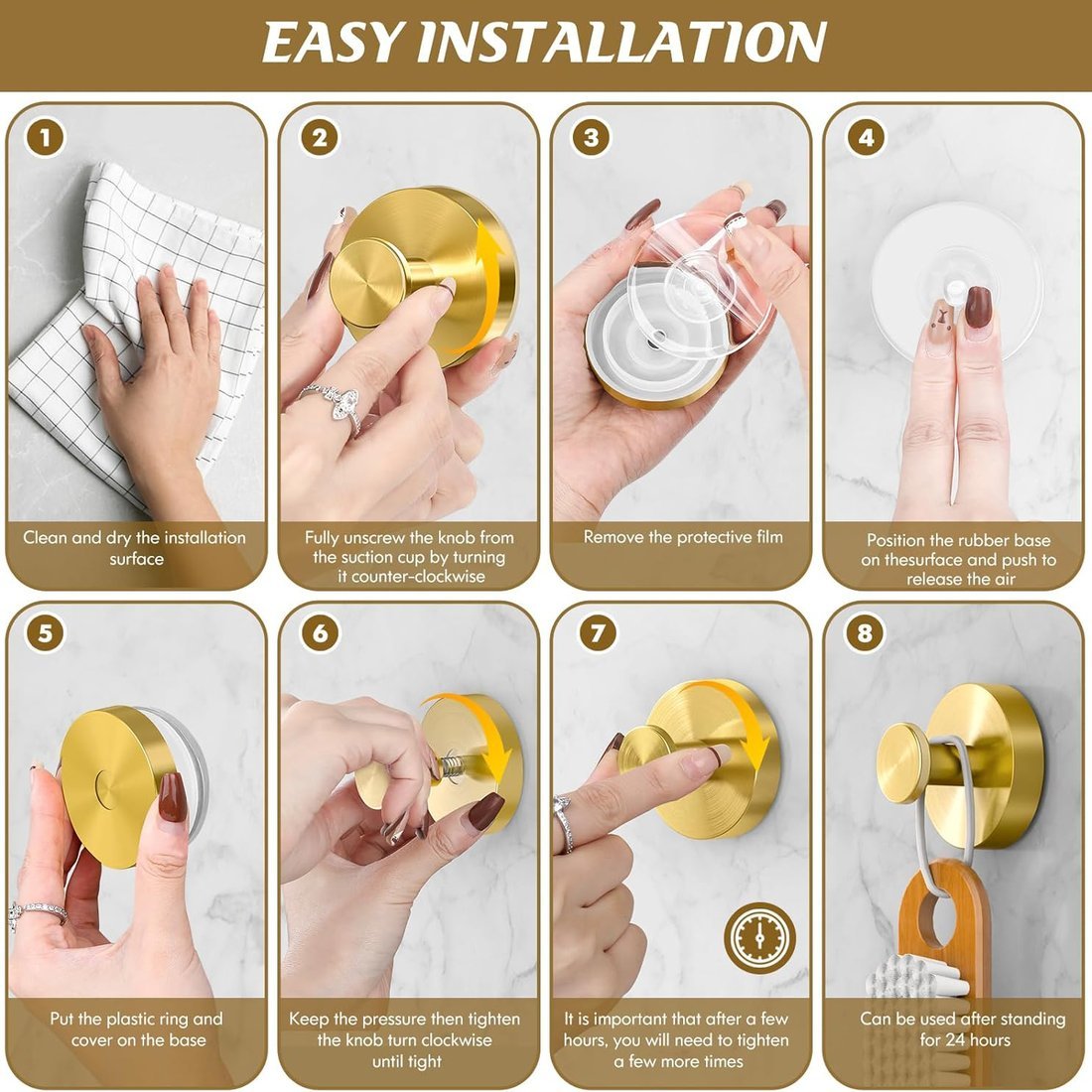 EASY INSTALLATION

1
Clean and dry the installation surface

2
Fully unscrew the knob from the suction cup by turning it counter-clockwise

3
Remove the protective film

4
Position the rubber base on thesurface and push to release the air

5
Put the plastic ring and cover on the base

6
Keep the pressure then tighten the knob turn clockwise until tight

7
It is important that after a few hours, you will need to tighten a few more times

8
Can be used after standing for 24 hours