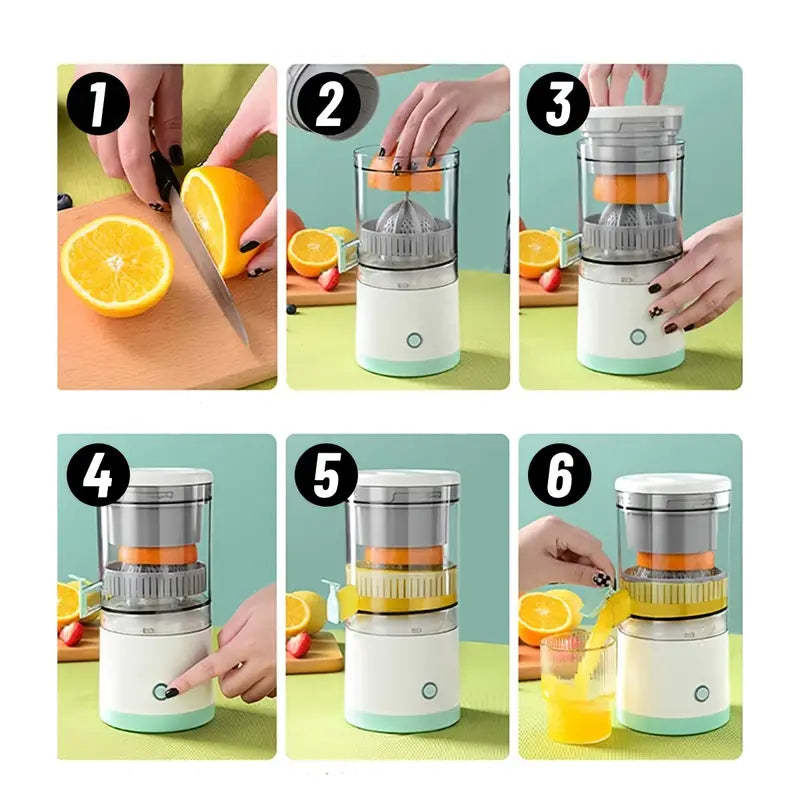 1
2
3
4
5
6