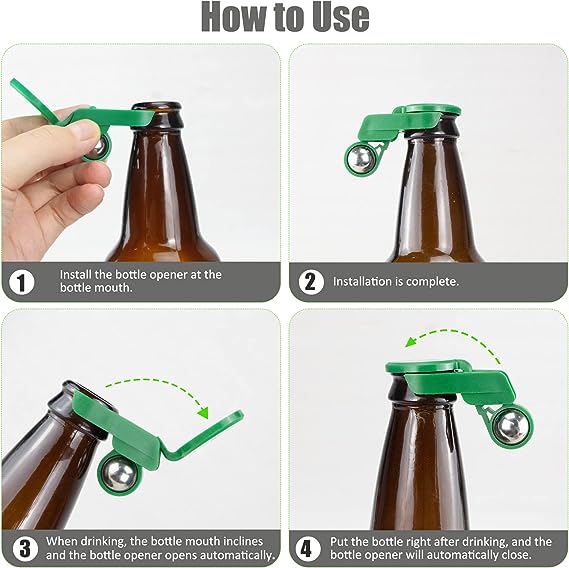 How to Use

1 Install the bottle opener at the bottle mouth.

2 Installation is complete.

3 When drinking, the bottle mouth inclines and the bottle opener opens automatically.

4 Put the bottle right after drinking, and the bottle opener will automatically close.