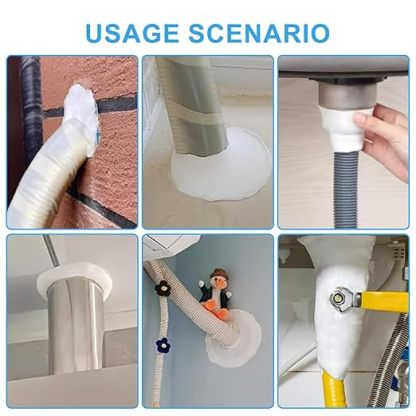 USAGE SCENARIO