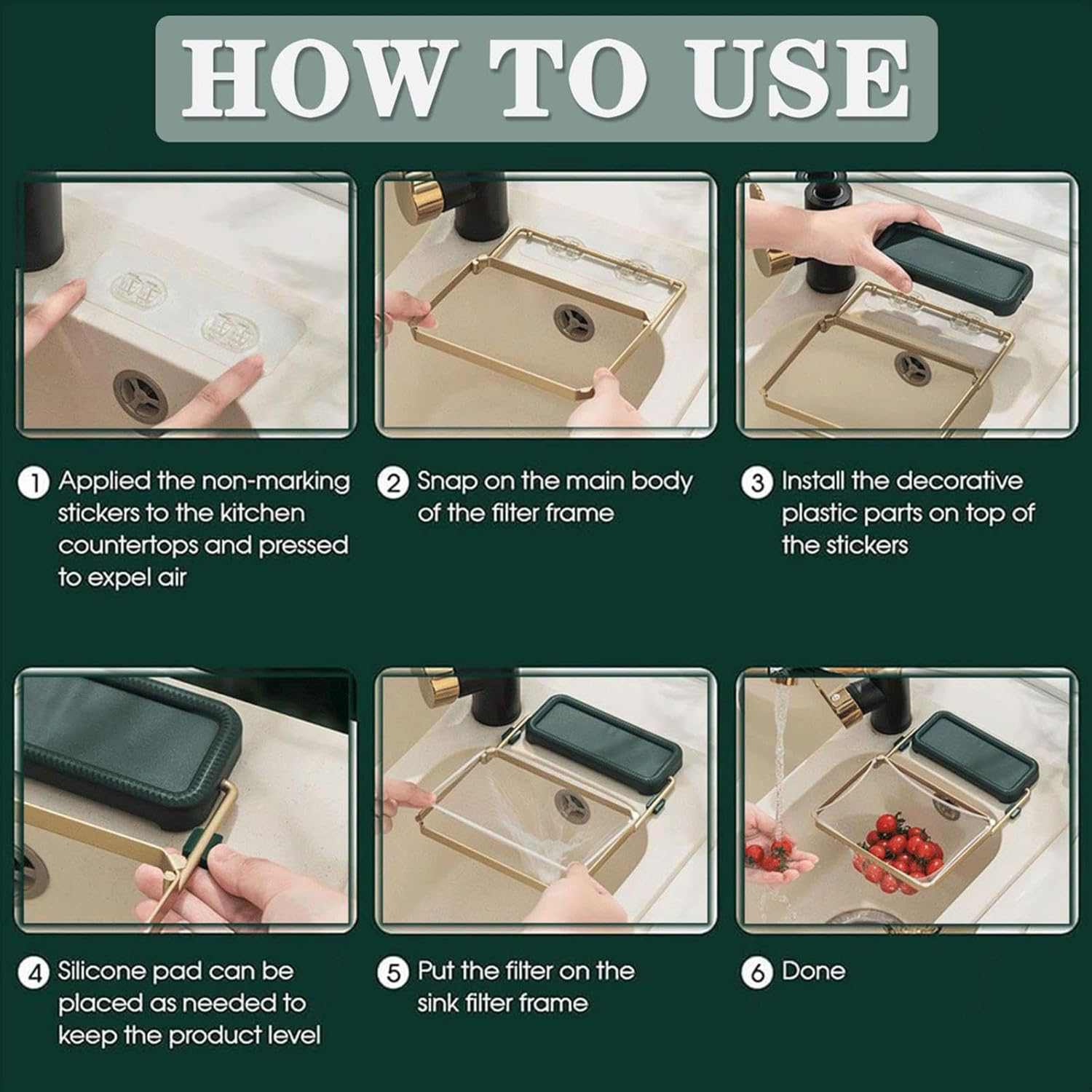 HOW TO USE

1 Applied the non-marking stickers to the kitchen countertops and pressed to expel air

2 Snap on the main body of the filter frame

3 Install the decorative plastic parts on top of the stickers

4 Silicone pad can be placed as needed to keep the product level

5 Put the filter on the sink filter frame

6 Done