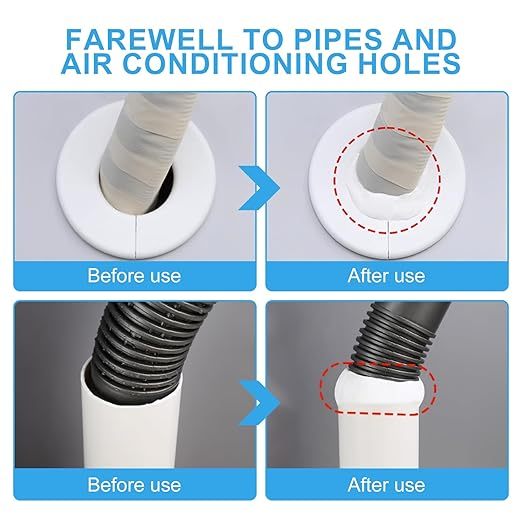 FAREWELL TO PIPES AND AIR CONDITIONING HOLES

Before use

After use

Before use

After use