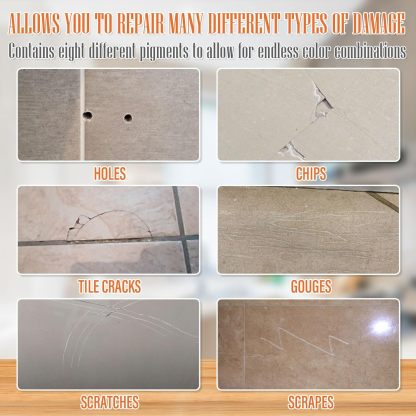 ALLOWS YOU TO REPAIR MANY DIFFERENT TYPES OF DAMAGE
Contains eight different pigments to allow for endless color combinations

HOLES

CHIPS

TILE CRACKS

GOUGES

SCRATCHES

SCRAPES