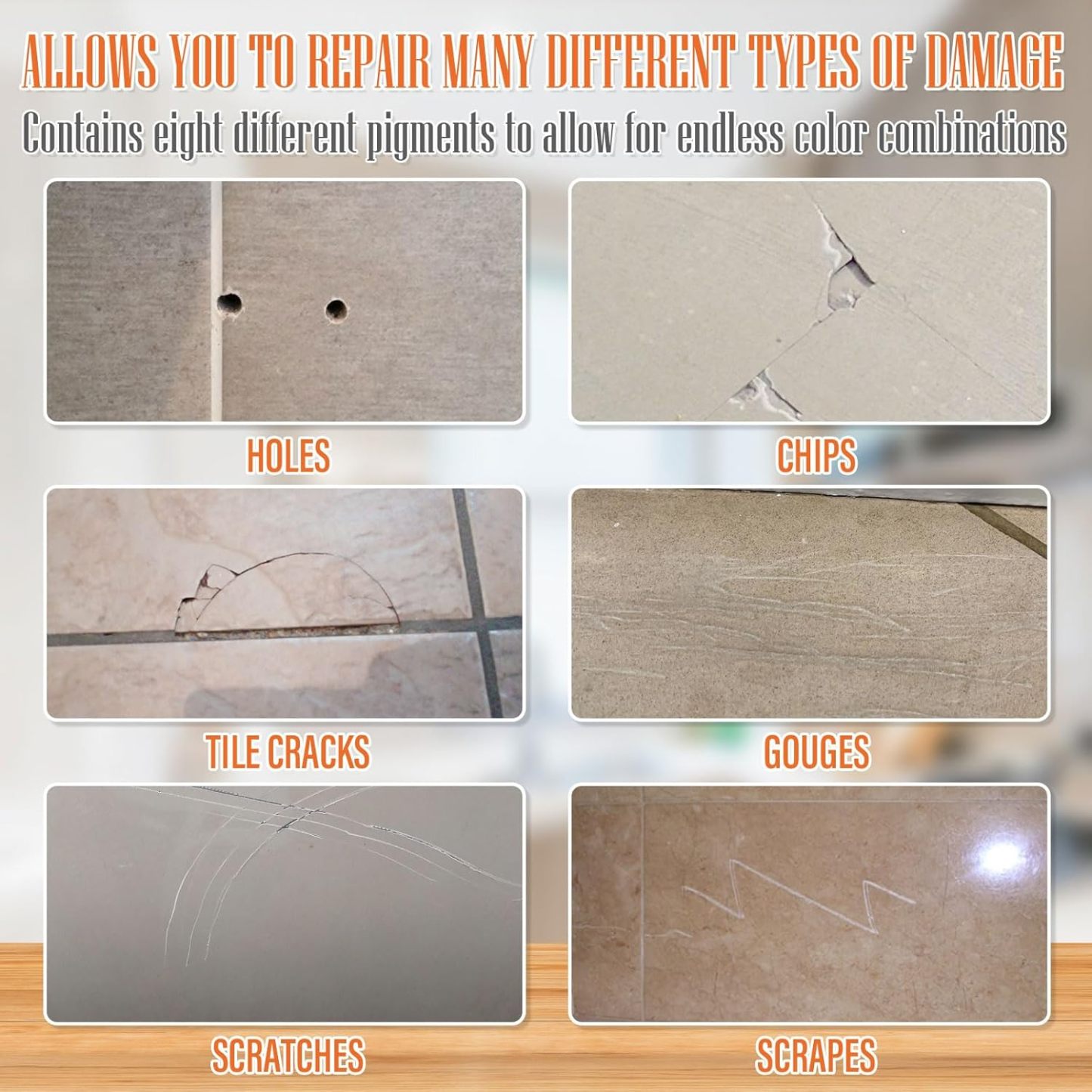 ALLOWS YOU TO REPAIR MANY DIFFERENT TYPES OF DAMAGE
Contains eight different pigments to allow for endless color combinations

HOLES

CHIPS

TILE CRACKS

GOUGES

SCRATCHES

SCRAPES