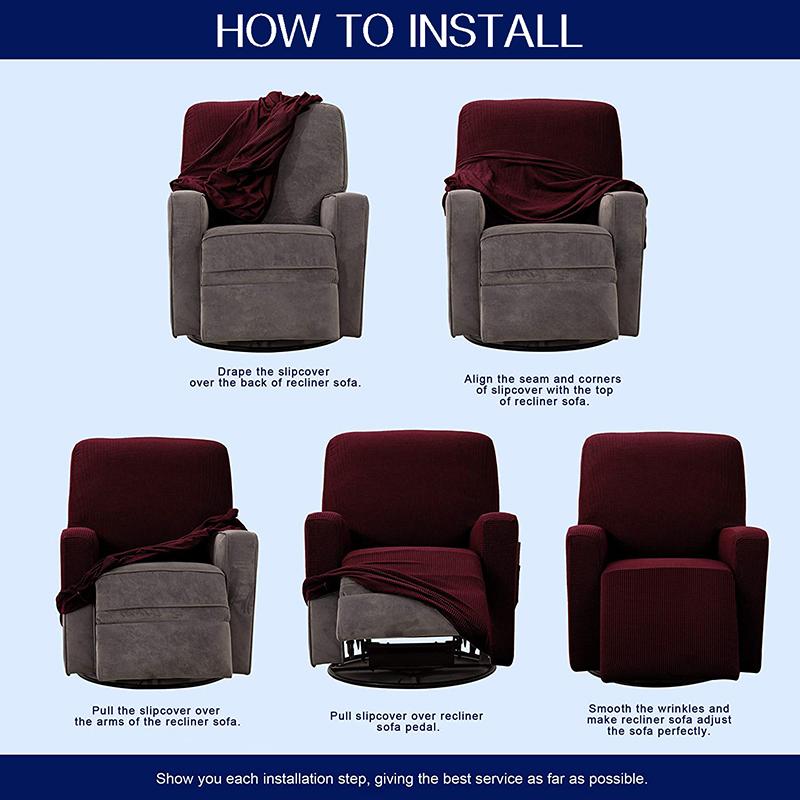 HOW TO INSTALL

Drape the slipcover over the back of recliner sofa.

Align the seam and corners of slipcover with the top of recliner sofa.

Pull the slipcover over the arms of the recliner sofa.

Pull slipcover over recliner sofa pedal.

Smooth the wrinkles and make recliner sofa adjust the sofa perfectly.

Show you each installation step, giving the best service as far as possible.