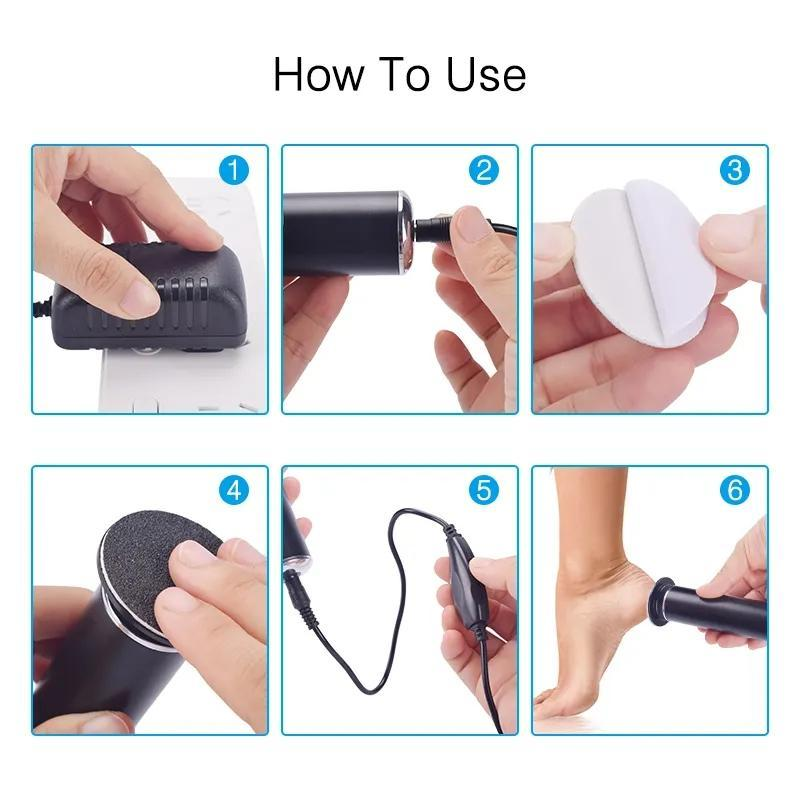 How To Use

1

2

3

4

5

6