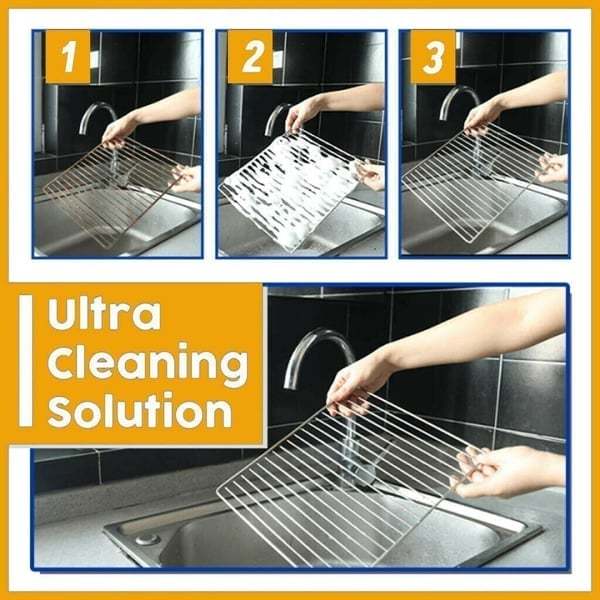 1

2

3

Ultra Cleaning Solution