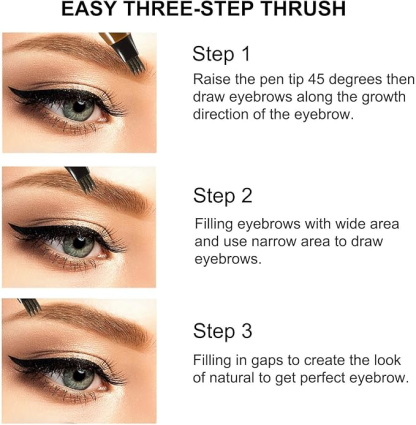 EASY THREE-STEP THRUSH

Step 1

Raise the pen tip 45 degrees then draw eyebrows along the growth direction of the eyebrow.

Step 2

Filling eyebrows with wide area and use narrow area to draw eyebrows.

Step 3

Filling in gaps to create the look of natural to get perfect eyebrow.