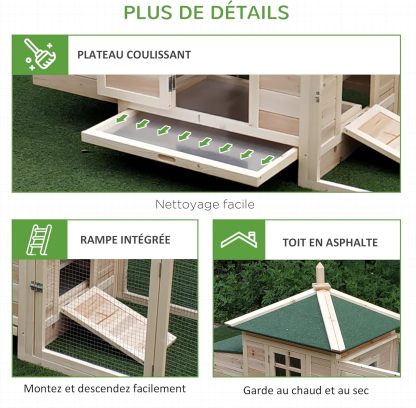 PLUS DE DÉTAILS

PLATEAU COULISSANT

Nettoyage facile

RAMPE INTÉGRÉE

Montez et descendez facilement

TOIT EN ASPHALTE

Garde au chaud et au sec