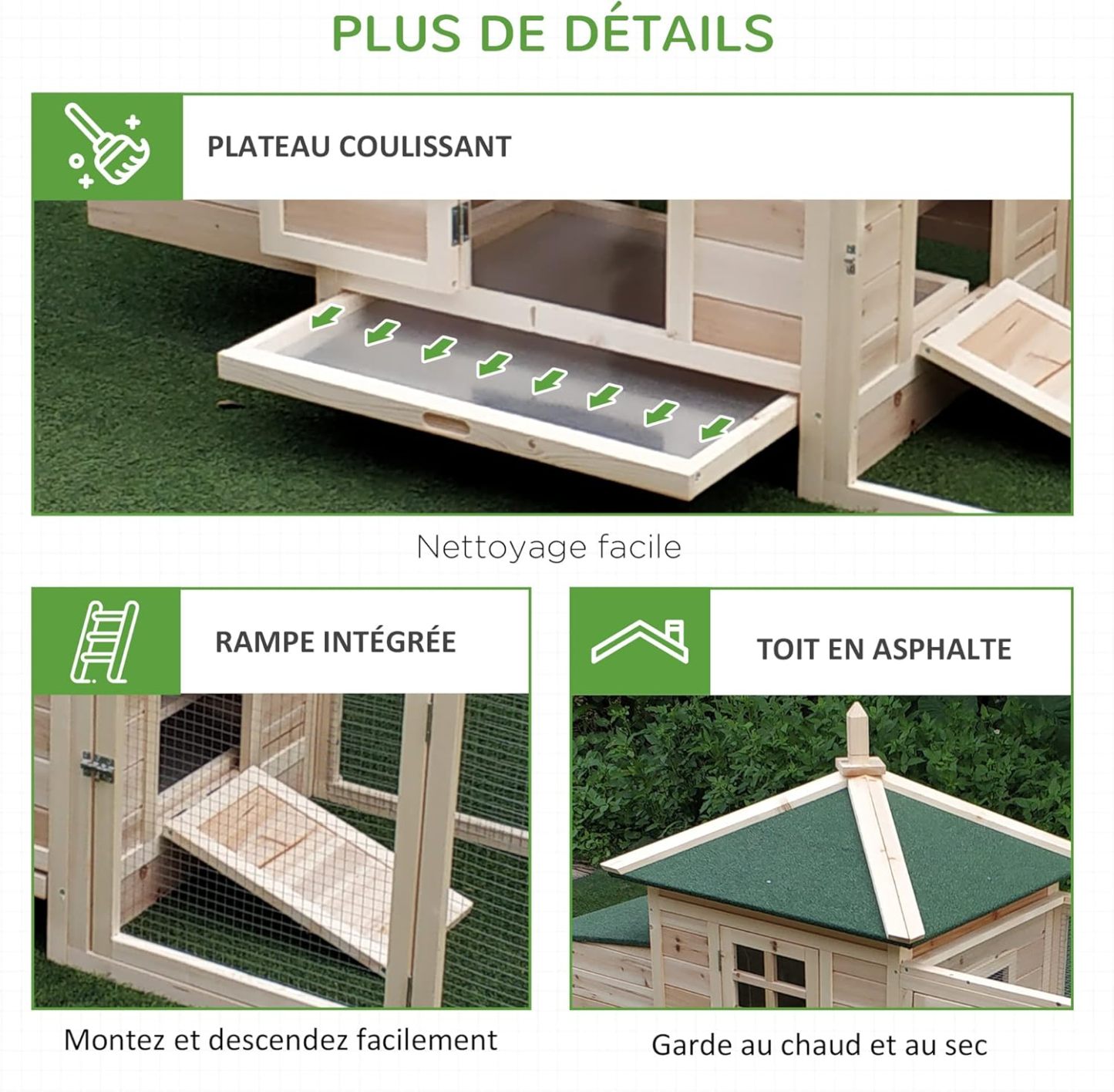 PLUS DE DÉTAILS

PLATEAU COULISSANT

Nettoyage facile

RAMPE INTÉGRÉE

Montez et descendez facilement

TOIT EN ASPHALTE

Garde au chaud et au sec