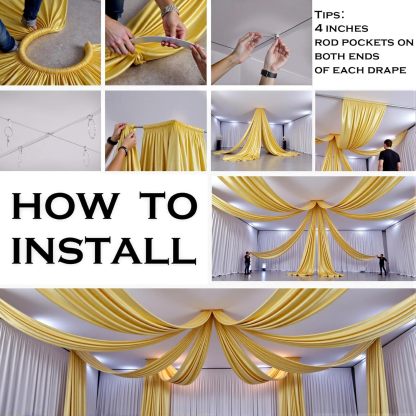 TIPS:
4 INCHES
ROD POCKETS ON
BOTH ENDS
OF EACH DRAPE

HOW TO
INSTALL