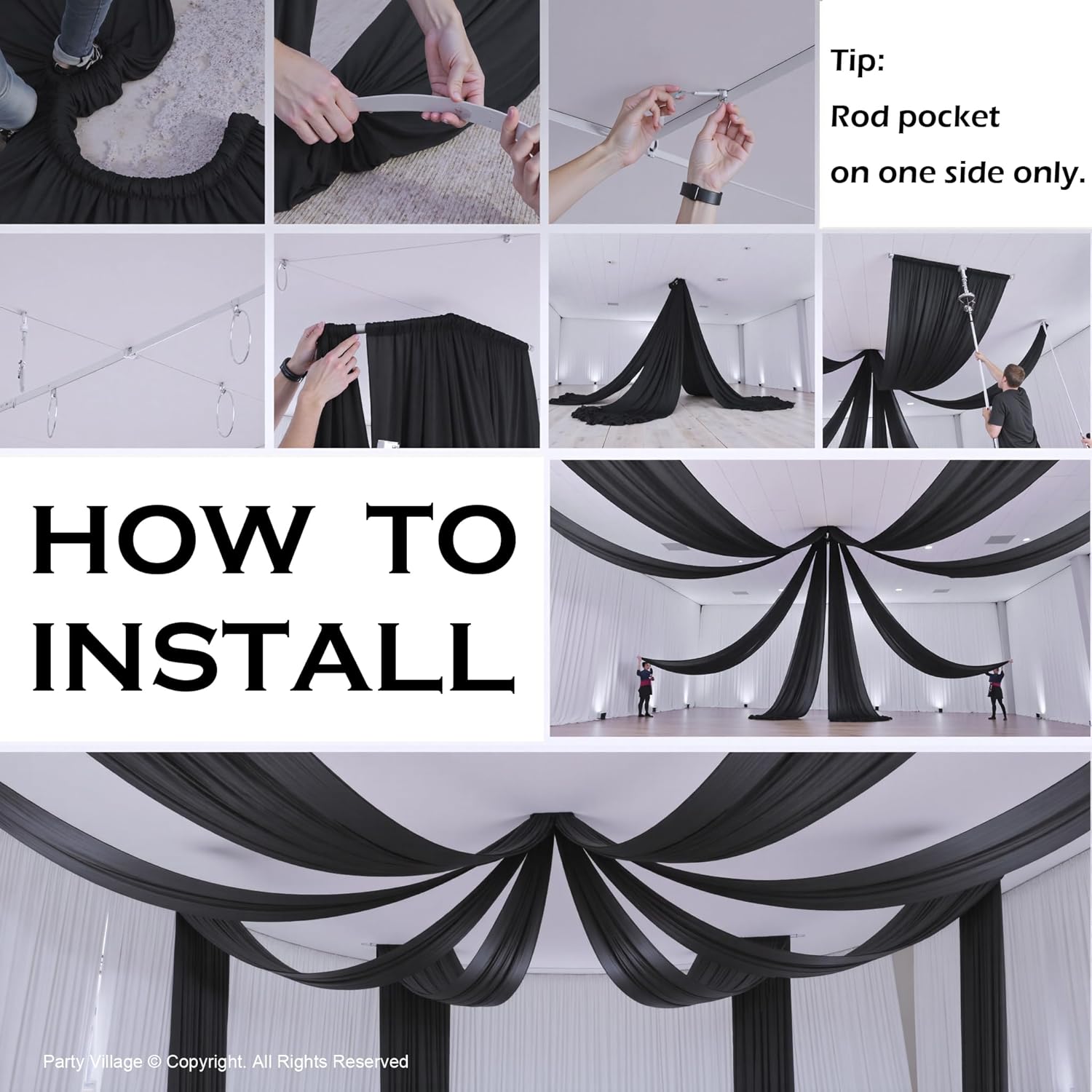 Tip:
Rod pocket
on one side only.

HOW TO INSTALL

Party Village © Copyright. All Rights Reserved