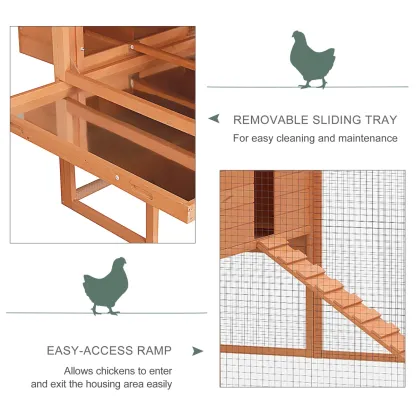 REMOVABLE SLIDING TRAY
For easy cleaning and maintenance

EASY-ACCESS RAMP
Allows chickens to enter and exit the housing area easily