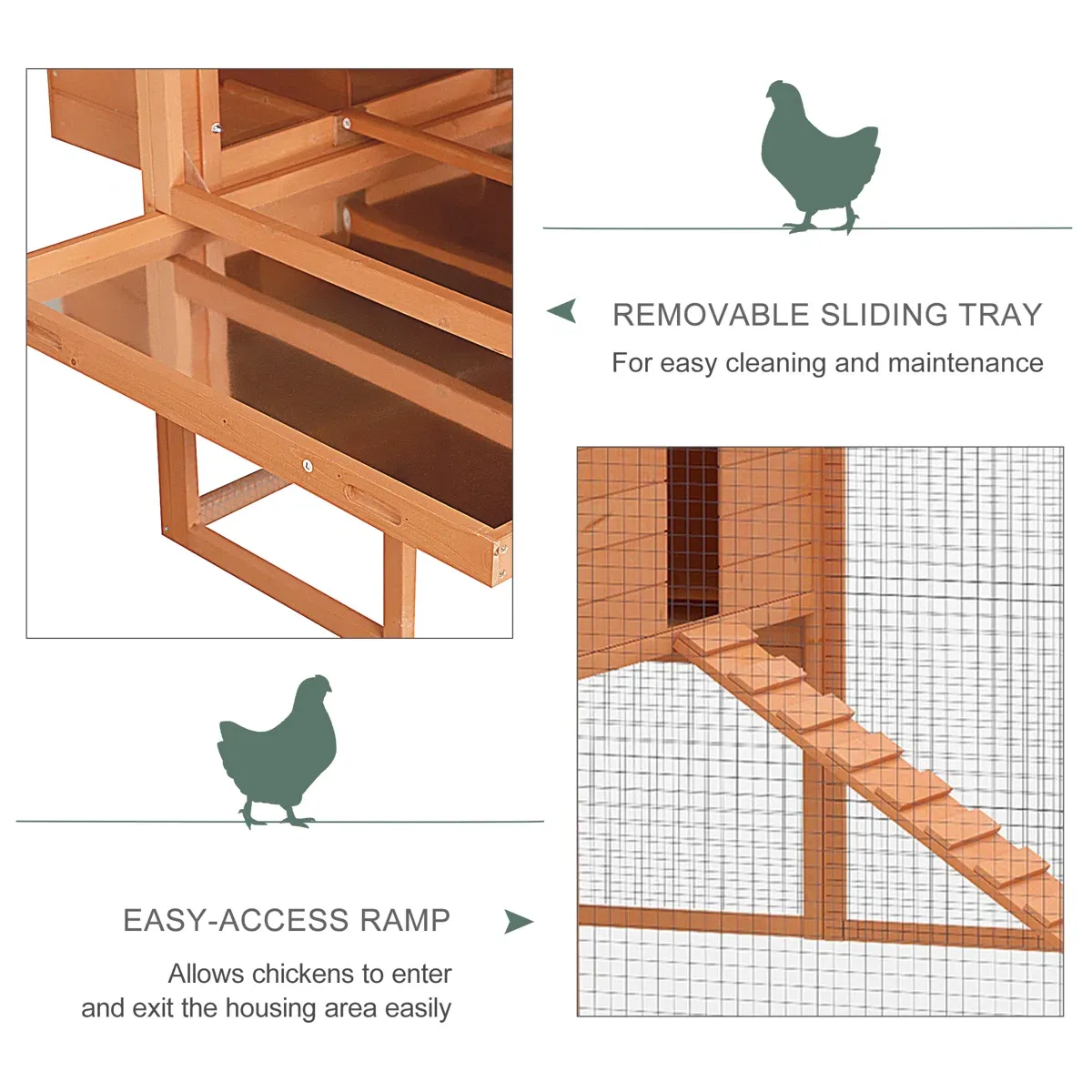 REMOVABLE SLIDING TRAY

For easy cleaning and maintenance

EASY-ACCESS RAMP

Allows chickens to enter and exit the housing area easily