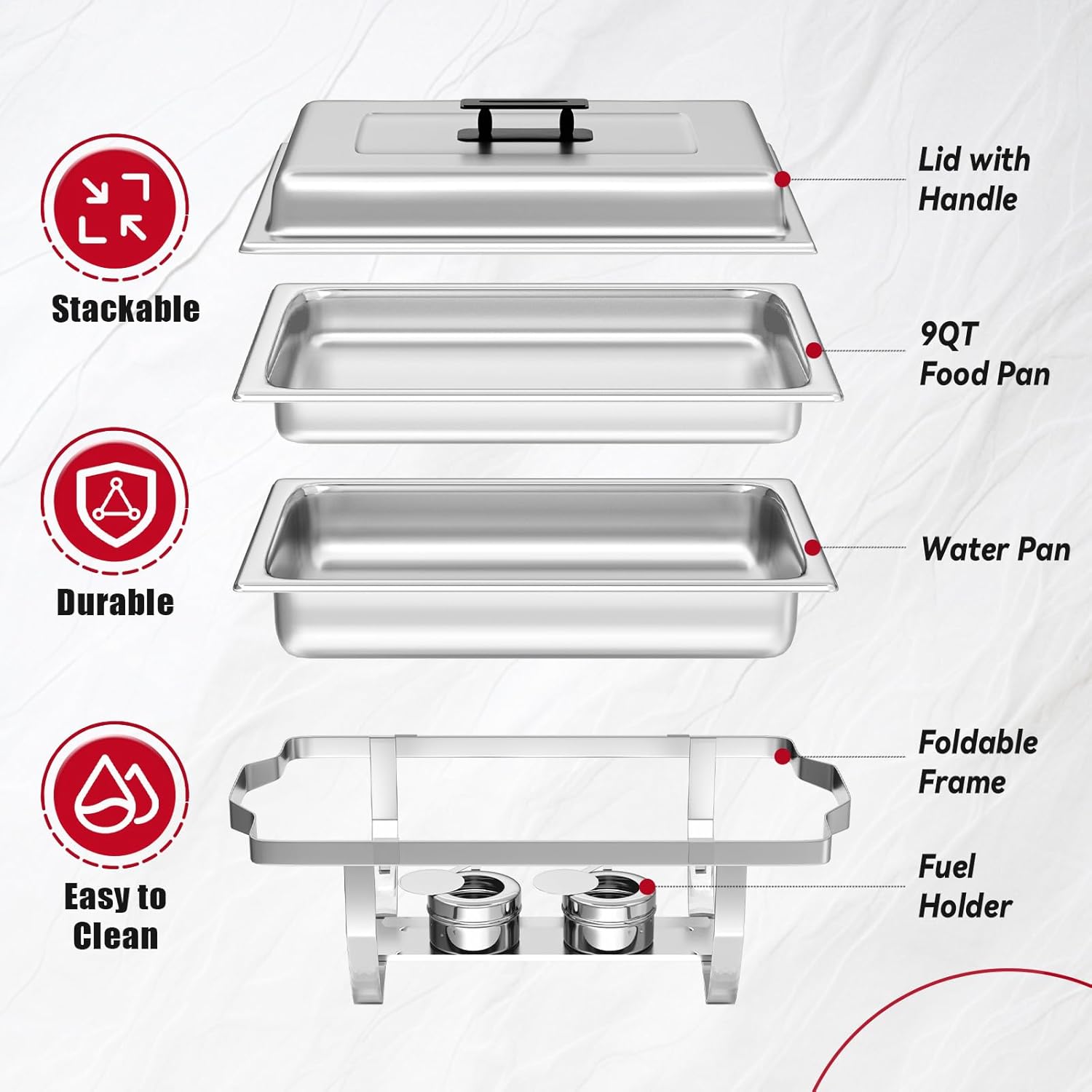 Stackable

Durable

Easy to Clean

Lid with Handle

9QT Food Pan

Water Pan

Foldable Frame

Fuel Holder