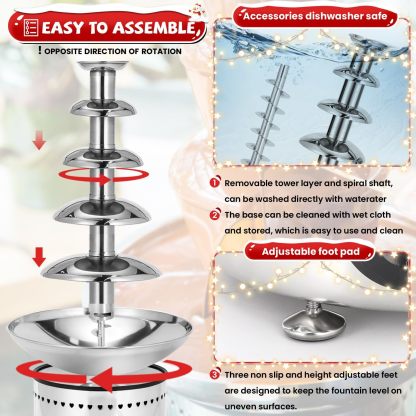 EASY TO ASSEMBLE

! OPPOSITE DIRECTION OF ROTATION

Accessories dishwasher safe

1 Removable tower layer and spiral shaft, can be washed directly with waterater

2 The base can be cleaned with wet cloth and stored, which is easy to use and clean

Adjustable foot pad

3 Three non slip and height adjustable feet are designed to keep the fountain level on uneven surfaces.