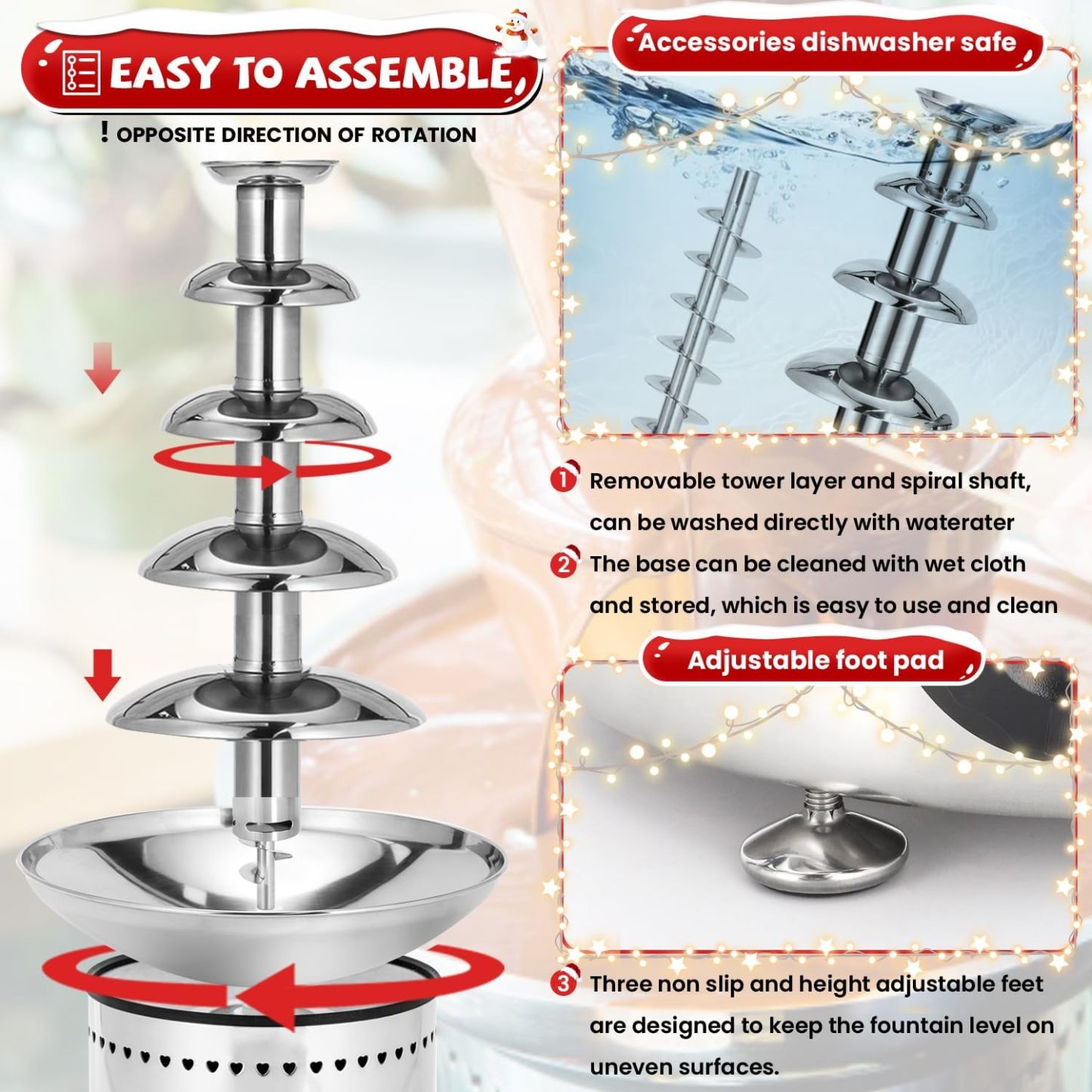 EASY TO ASSEMBLE

! OPPOSITE DIRECTION OF ROTATION

Accessories dishwasher safe

1 Removable tower layer and spiral shaft, can be washed directly with waterater

2 The base can be cleaned with wet cloth and stored, which is easy to use and clean

Adjustable foot pad

3 Three non slip and height adjustable feet are designed to keep the fountain level on uneven surfaces.