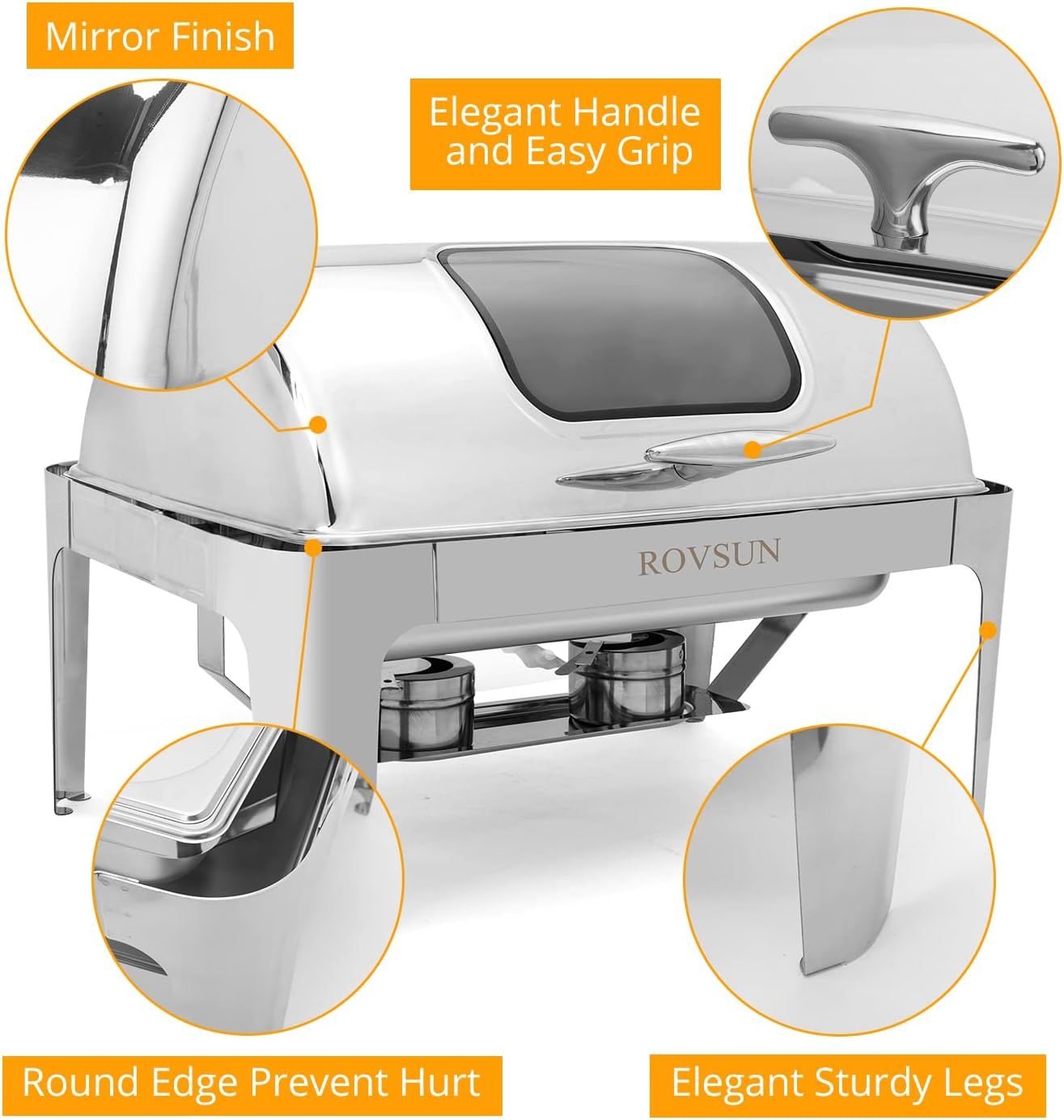 Mirror Finish

Elegant Handle and Easy Grip

ROVSUN

Round Edge Prevent Hurt

Elegant Sturdy Legs