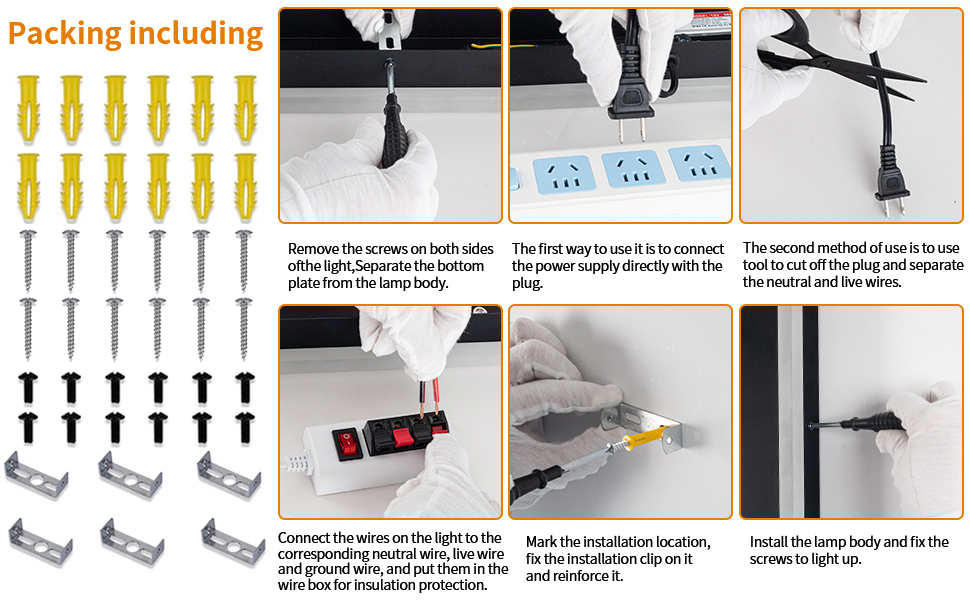 Packing including

Remove the screws on both sides ofthe light,Separate the bottom plate from the lamp body.

The first way to use it is to connect the power supply directly with the plug.

The second method of use is to use tool to cut off the plug and separate the neutral and live wires.

Connect the wires on the light to the corresponding neutral wire, live wire and ground wire, and put them in the wire box for insulation protection.

Mark the installation location, fix the installation clip on it and reinforce it.

Install the lamp body and fix the screws to light up.