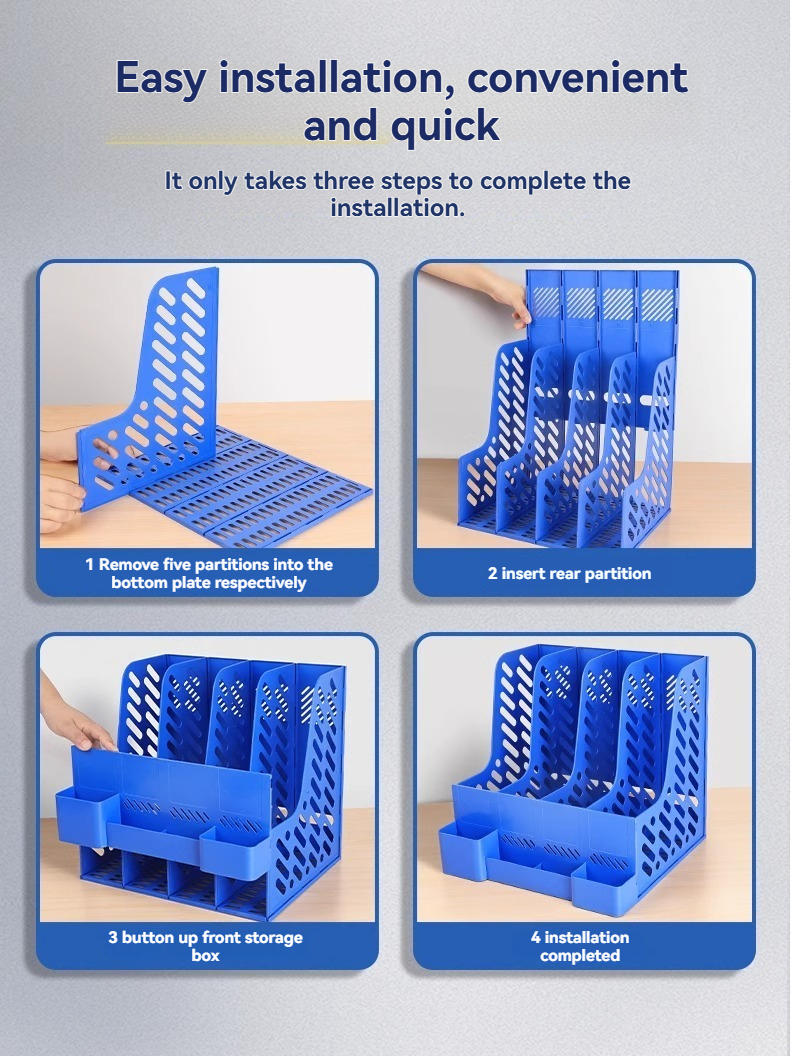 Easy installation, convenient and quick

It only takes three steps to complete the installation.

1 Remove five partitions into the bottom plate respectively

2 insert rear partition

3 button up front storage box

4 installation completed