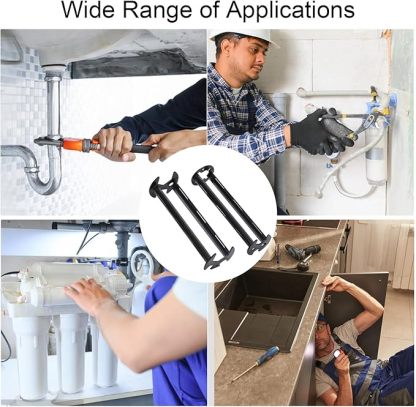 Wide Range of Applications