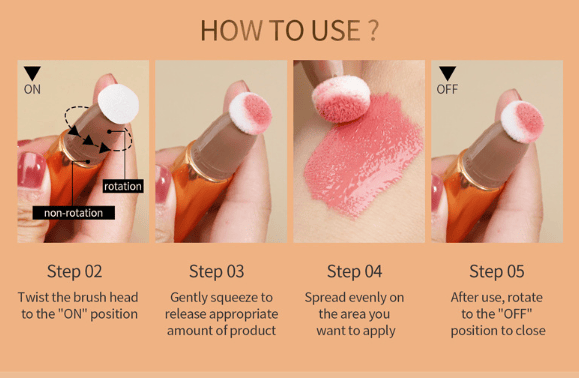 HOW TO USE ?

ON

rotation

non-rotation

OFF

Step 02
Twist the brush head to the "ON" position

Step 03
Gently squeeze to release appropriate amount of product

Step 04
Spread evenly on the area you want to apply

Step 05
After use, rotate to the "OFF" position to close