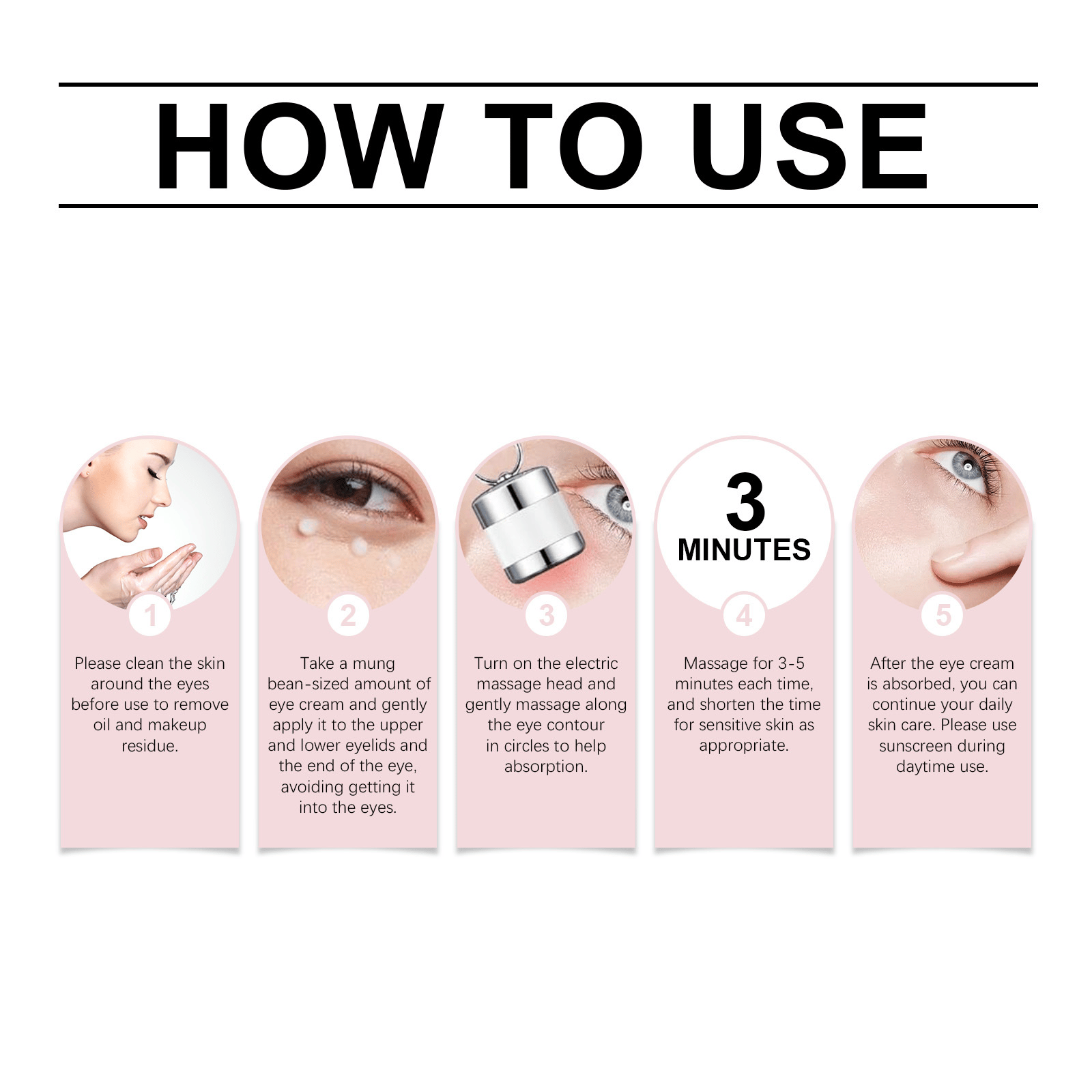 HOW TO USE

1

Please clean the skin around the eyes before use to remove oil and makeup residue.

2

Take a mung bean-sized amount of eye cream and gently apply it to the upper and lower eyelids and the end of the eye, avoiding getting it into the eyes.

3

Turn on the electric massage head and gently massage along the eye contour in circles to help absorption.

3 MINUTES

4

Massage for 3-5 minutes each time, and shorten the time for sensitive skin as appropriate.

5

After the eye cream is absorbed, you can continue your daily skin care. Please use sunscreen during daytime use.