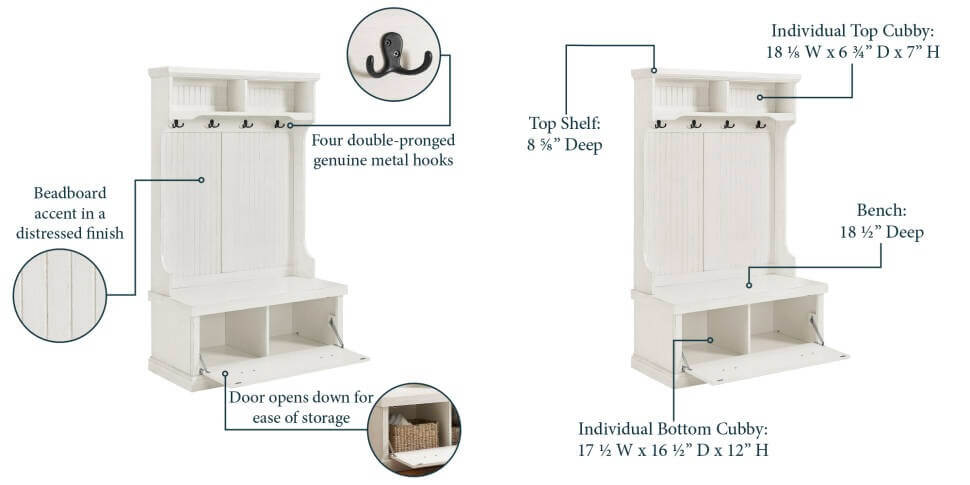 Four double-pronged genuine metal hooks

Beadboard accent in a distressed finish

Door opens down for ease of storage

Individual Top Cubby: 18 ⅛ W x 6 ¾" D x 7" H

Top Shelf: 8 ⅝" Deep

Bench: 18 ½" Deep

Individual Bottom Cubby: 17 ½ W x 16 ½" D x 12" H