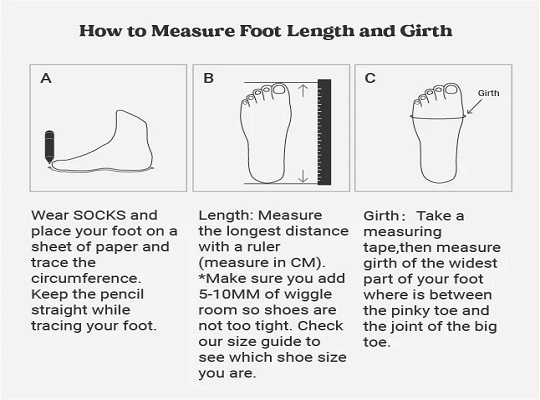 How to Measure Foot Length and Girth

A

B

C

Girth

Wear SOCKS and place your foot on a sheet of paper and trace the circumference. Keep the pencil straight while tracing your foot.

Length: Measure the longest distance with a ruler (measure in CM). *Make sure you add 5-10MM of wiggle room so shoes are not too tight. Check our size guide to see which shoe size you are.

Girth: Take a measuring tape,then measure girth of the widest part of your foot where is between the pinky toe and the joint of the big toe.