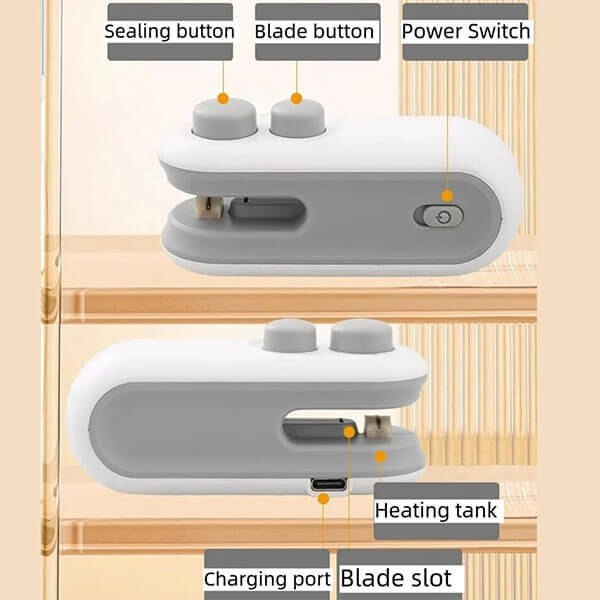 Sealing button
Blade button
Power Switch
Heating tank
Charging port
Blade slot