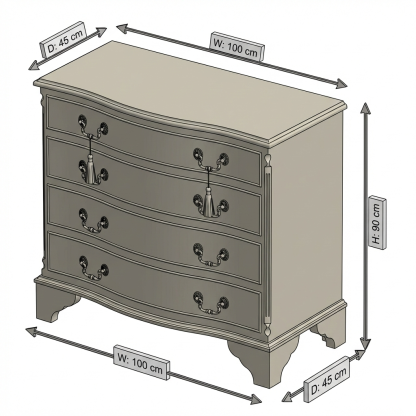 D: 45 cm

W: 100 cm

H: 90 cm

W: 100 cm

D: 45 cm