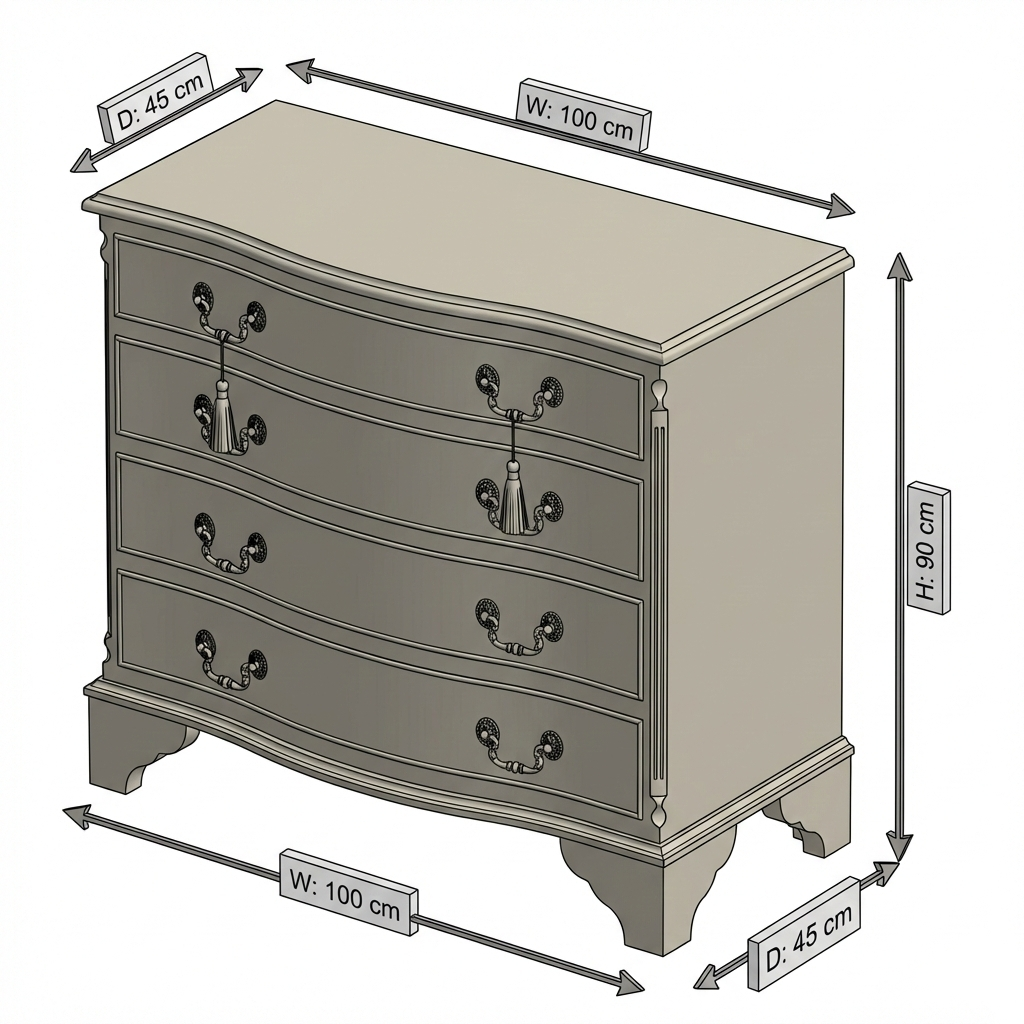 D: 45 cm

W: 100 cm

H: 90 cm

W: 100 cm

D: 45 cm