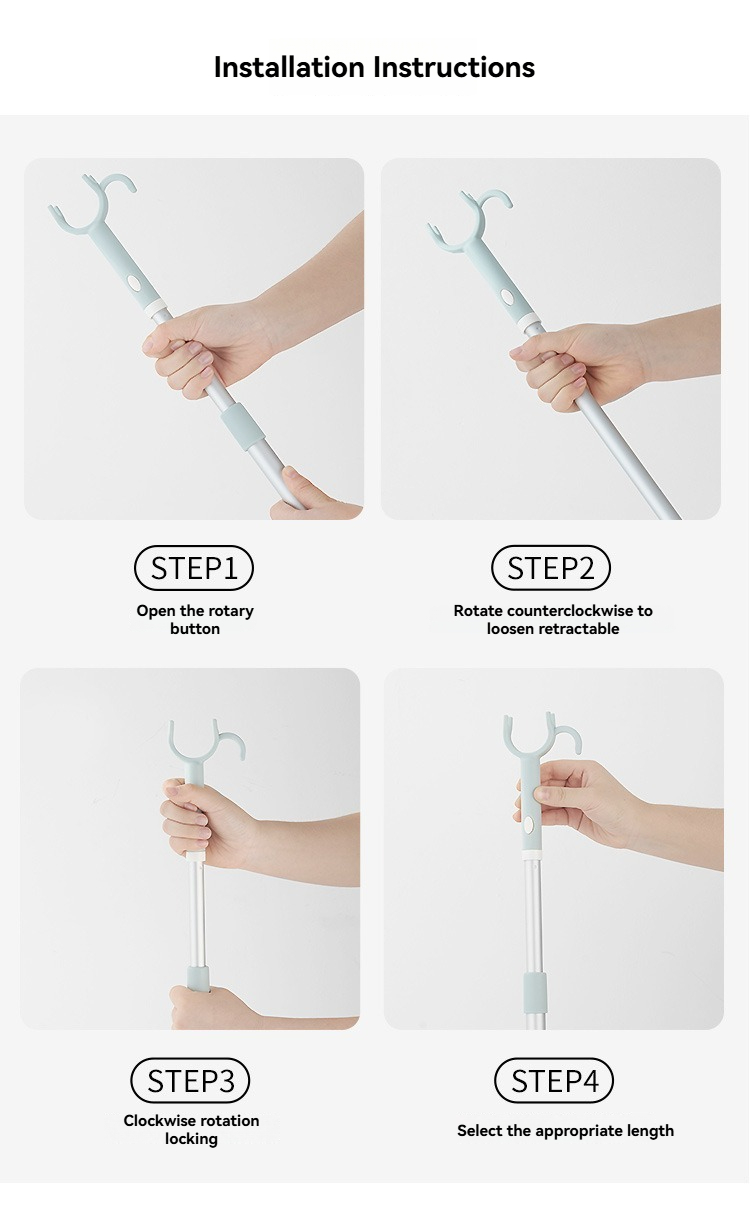 Installation Instructions

STEP1
Open the rotary button

STEP2
Rotate counterclockwise to loosen retractable

STEP3
Clockwise rotation locking

STEP4
Select the appropriate length