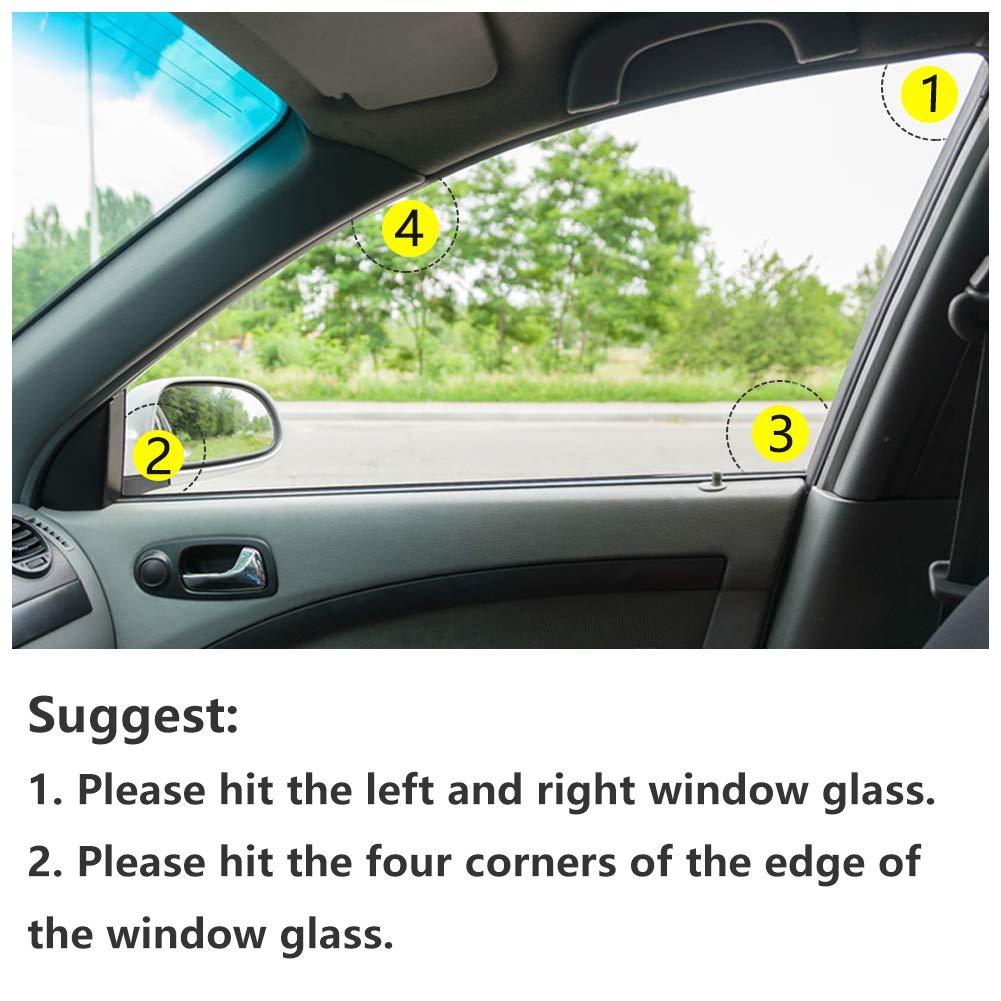 1

4

2

3

Suggest:

1. Please hit the left and right window glass.

2. Please hit the four corners of the edge of the window glass.