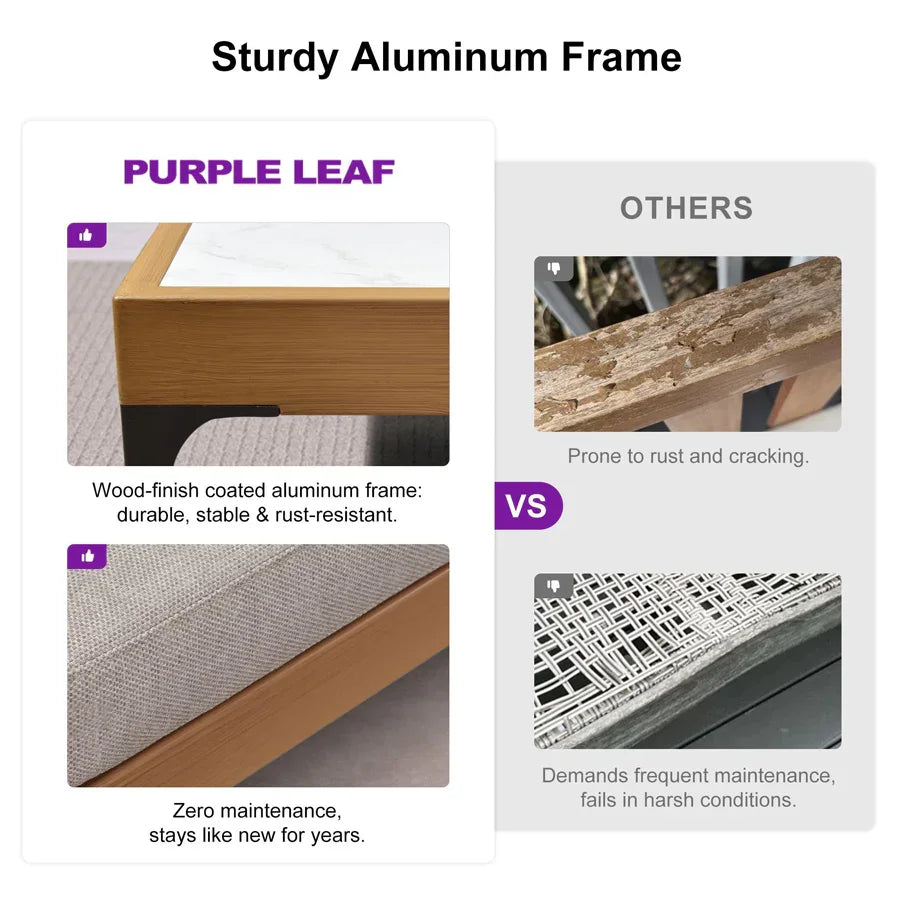 Sturdy Aluminum Frame

PURPLE LEAF

Wood-finish coated aluminum frame: durable, stable & rust-resistant.

Zero maintenance, stays like new for years.

VS

OTHERS

Prone to rust and cracking.

Demands frequent maintenance, fails in harsh conditions.