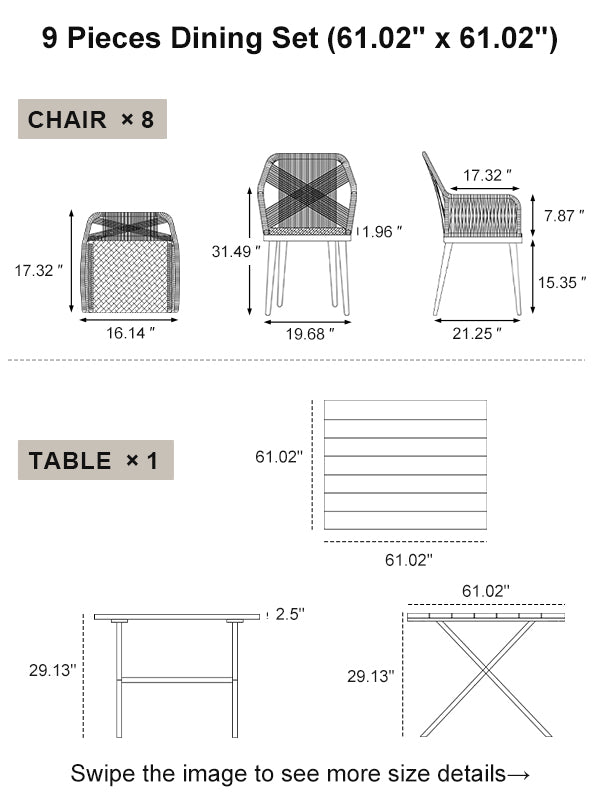 9 Pieces Dining Set (61.02'' x 61.02'')

CHAIR × 8

17.32 ″

16.14 ″

31.49 ″

1.96 ″

19.68 ″

17.32 ″

7.87 ″

15.35 ″

21.25 ″

TABLE × 1

61.02''

61.02''

2.5''

29.13''

61.02''

29.13''

Swipe the image to see more size details→