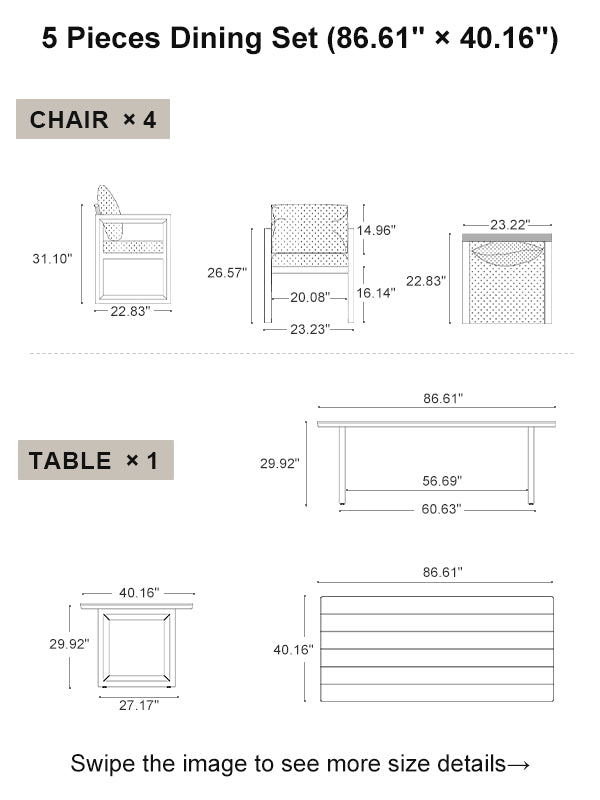 5 Pieces Dining Set (86.61" × 40.16")

CHAIR × 4

31.10"
22.83"
26.57"
14.96"
16.14"
20.08"
23.23"
23.22"
22.83"

TABLE × 1

86.61"
29.92"
56.69"
60.63"

40.16"
29.92"
27.17"
86.61"
40.16"

Swipe the image to see more size details→