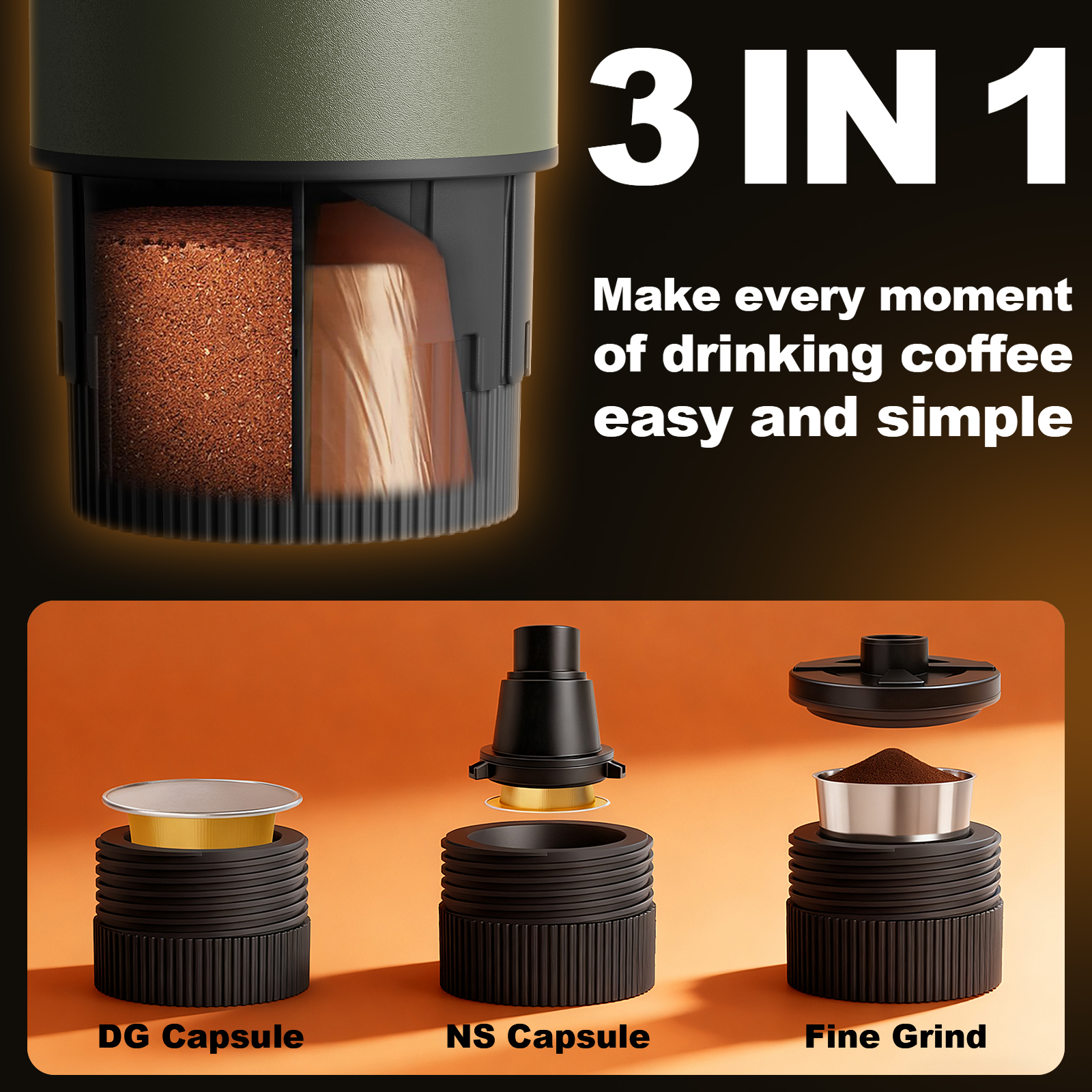 3 IN 1

Make every moment of drinking coffee easy and simple

DG Capsule

NS Capsule

Fine Grind