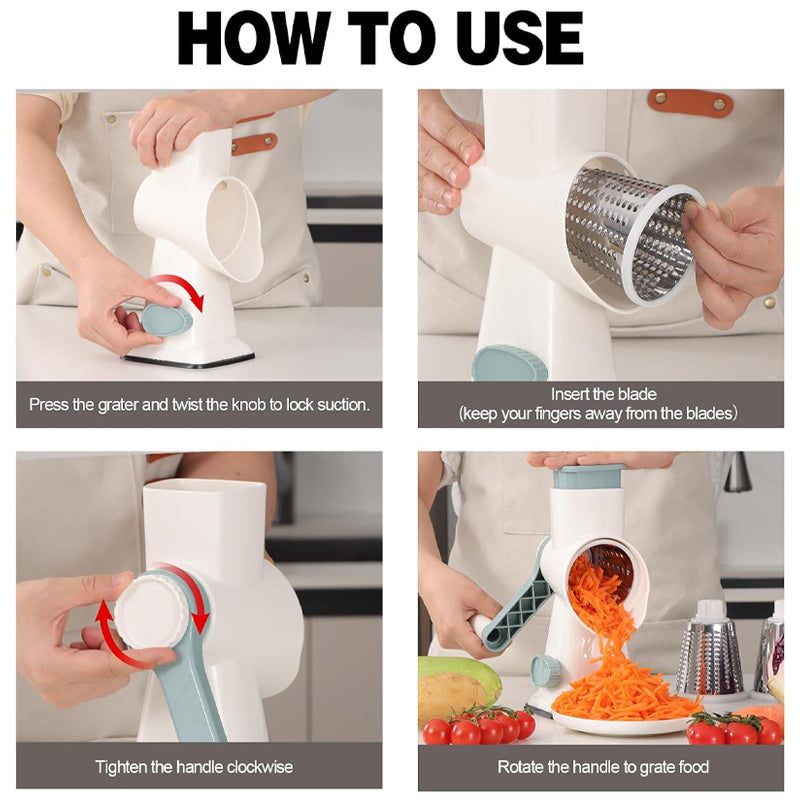 HOW TO USE

Press the grater and twist the knob to lock suction.

Insert the blade
(keep your fingers away from the blades)

Tighten the handle clockwise

Rotate the handle to grate food