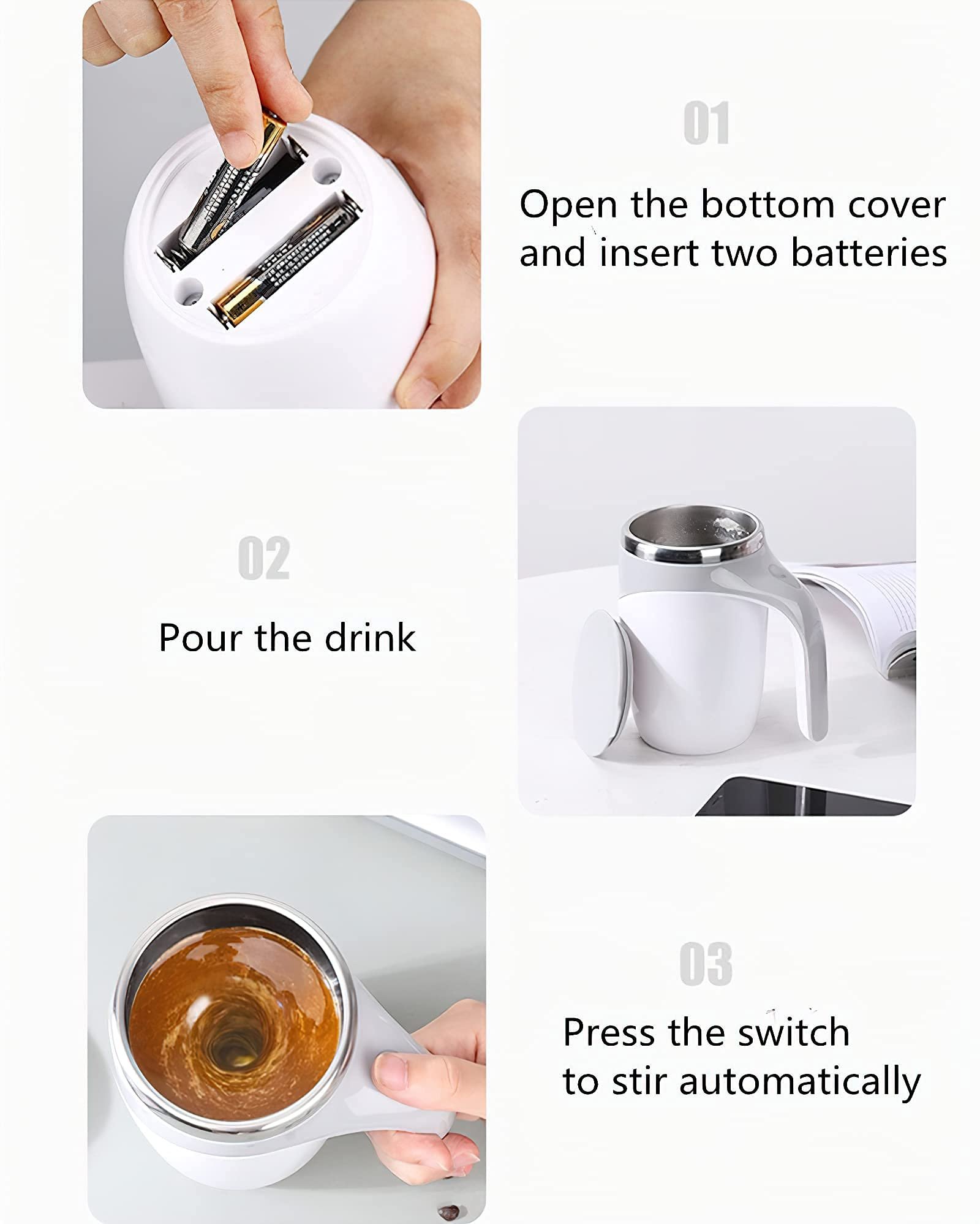 01

Open the bottom cover and insert two batteries

02

Pour the drink

03

Press the switch to stir automatically