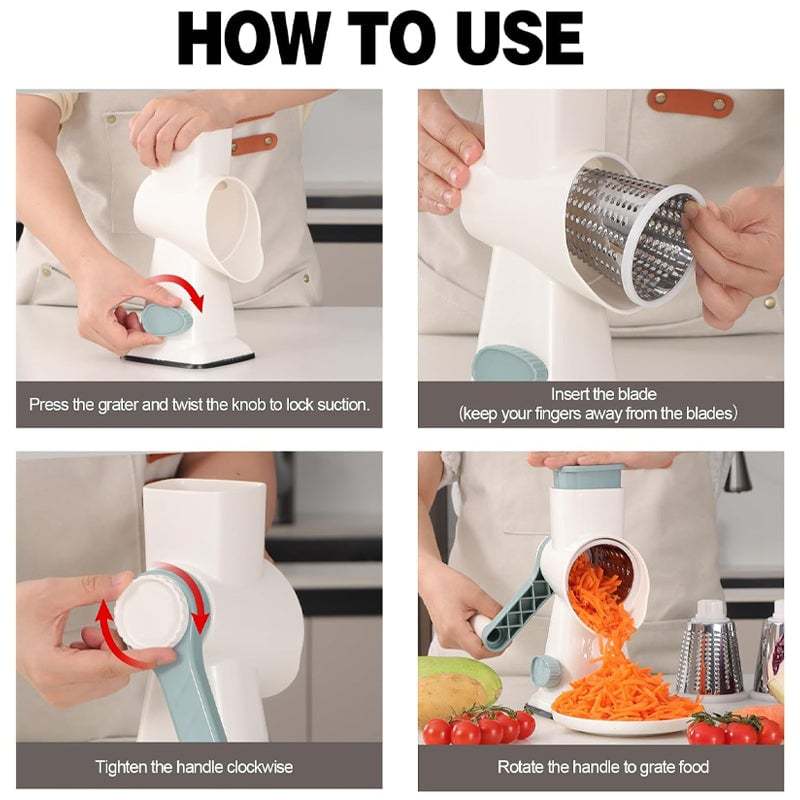 HOW TO USE

Press the grater and twist the knob to lock suction.

Insert the blade
(keep your fingers away from the blades)

Tighten the handle clockwise

Rotate the handle to grate food