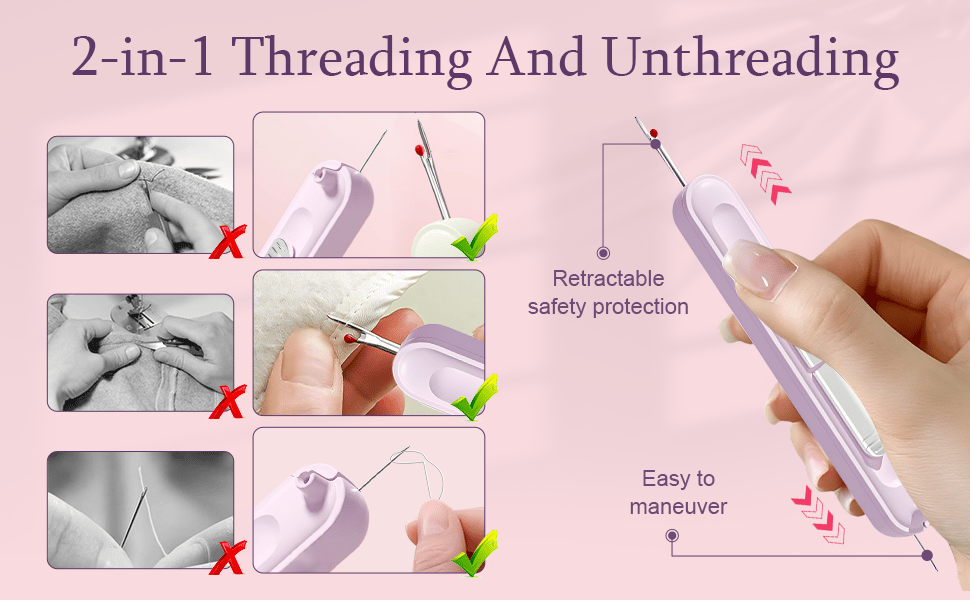 2-in-1 Threading And Unthreading

Retractable safety protection

Easy to maneuver