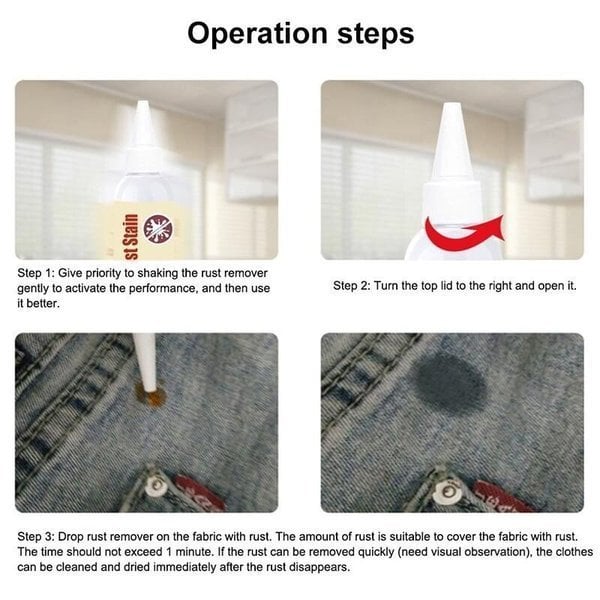 Operation steps

st Stain

Step 1: Give priority to shaking the rust remover gently to activate the performance, and then use it better.

Step 2: Turn the top lid to the right and open it.

Step 3: Drop rust remover on the fabric with rust. The amount of rust is suitable to cover the fabric with rust. The time should not exceed 1 minute. If the rust can be removed quickly (need visual observation), the clothes can be cleaned and dried immediately after the rust disappears.