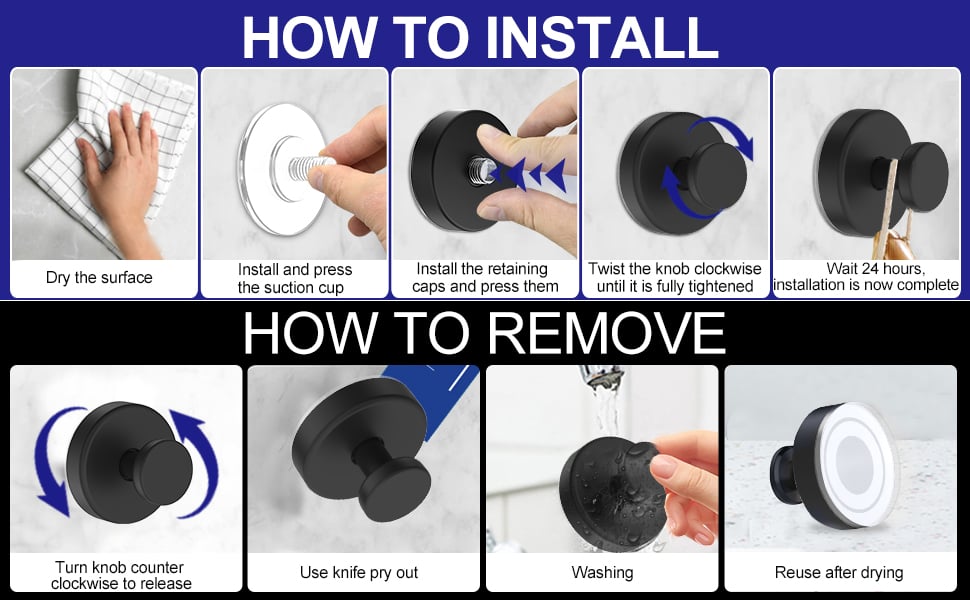 HOW TO INSTALL

Dry the surface

Install and press the suction cup

Install the retaining caps and press them

Twist the knob clockwise until it is fully tightened

Wait 24 hours, installation is now complete

HOW TO REMOVE

Turn knob counter clockwise to release

Use knife pry out

Washing

Reuse after drying