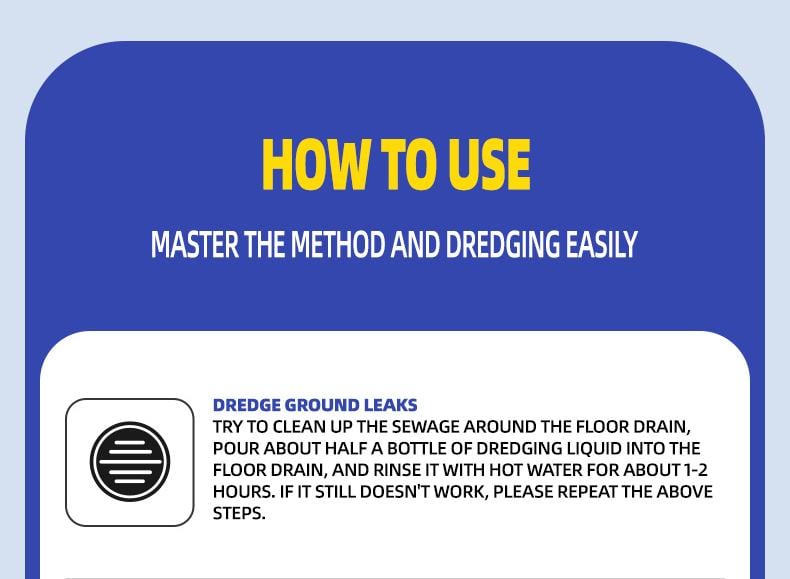 HOW TO USE

MASTER THE METHOD AND DREDGING EASILY

DREDGE GROUND LEAKS
TRY TO CLEAN UP THE SEWAGE AROUND THE FLOOR DRAIN, POUR ABOUT HALF A BOTTLE OF DREDGING LIQUID INTO THE FLOOR DRAIN, AND RINSE IT WITH HOT WATER FOR ABOUT 1-2 HOURS. IF IT STILL DOESN'T WORK, PLEASE REPEAT THE ABOVE STEPS.