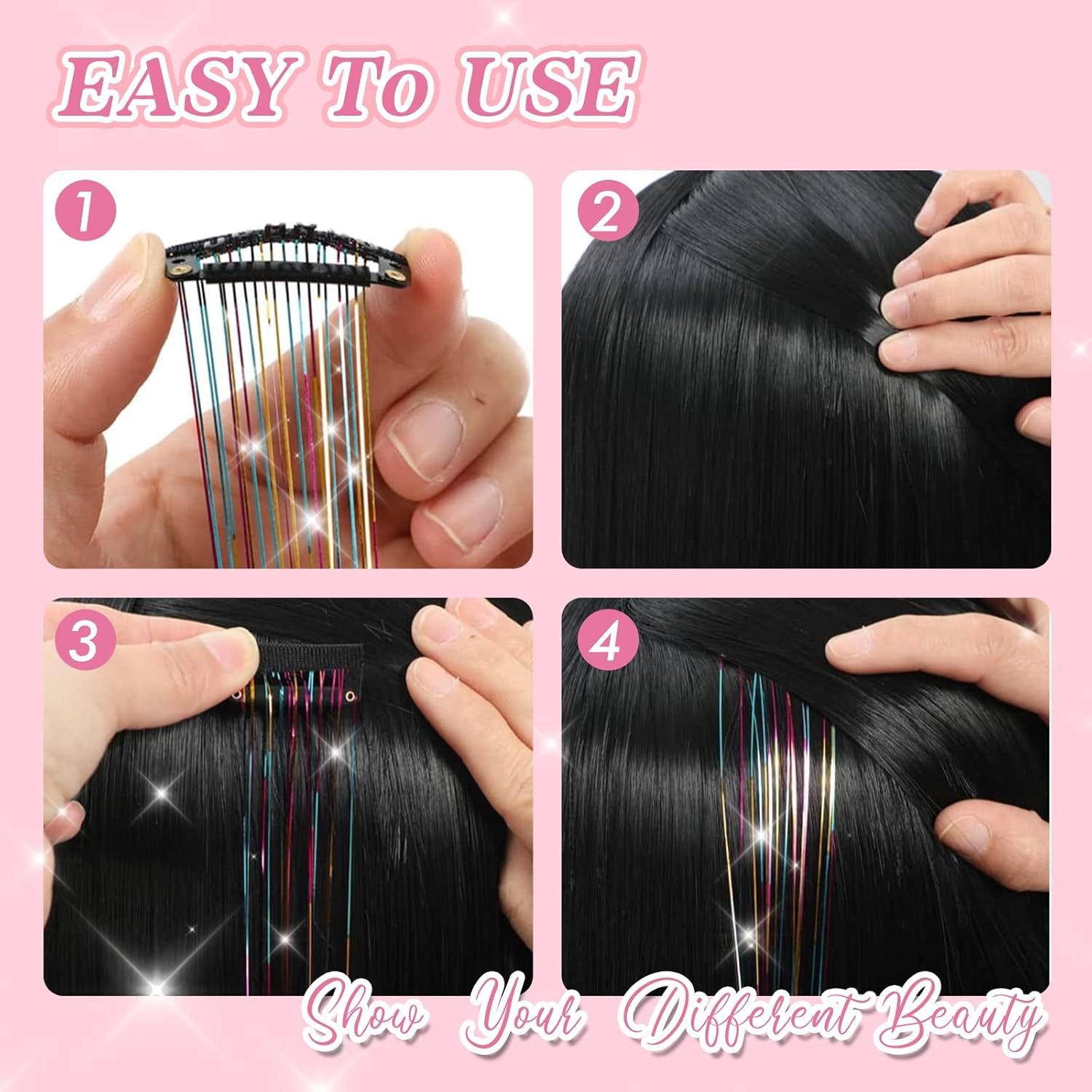 EASY To USE

1

2

3

4

Show Your Different Beauty