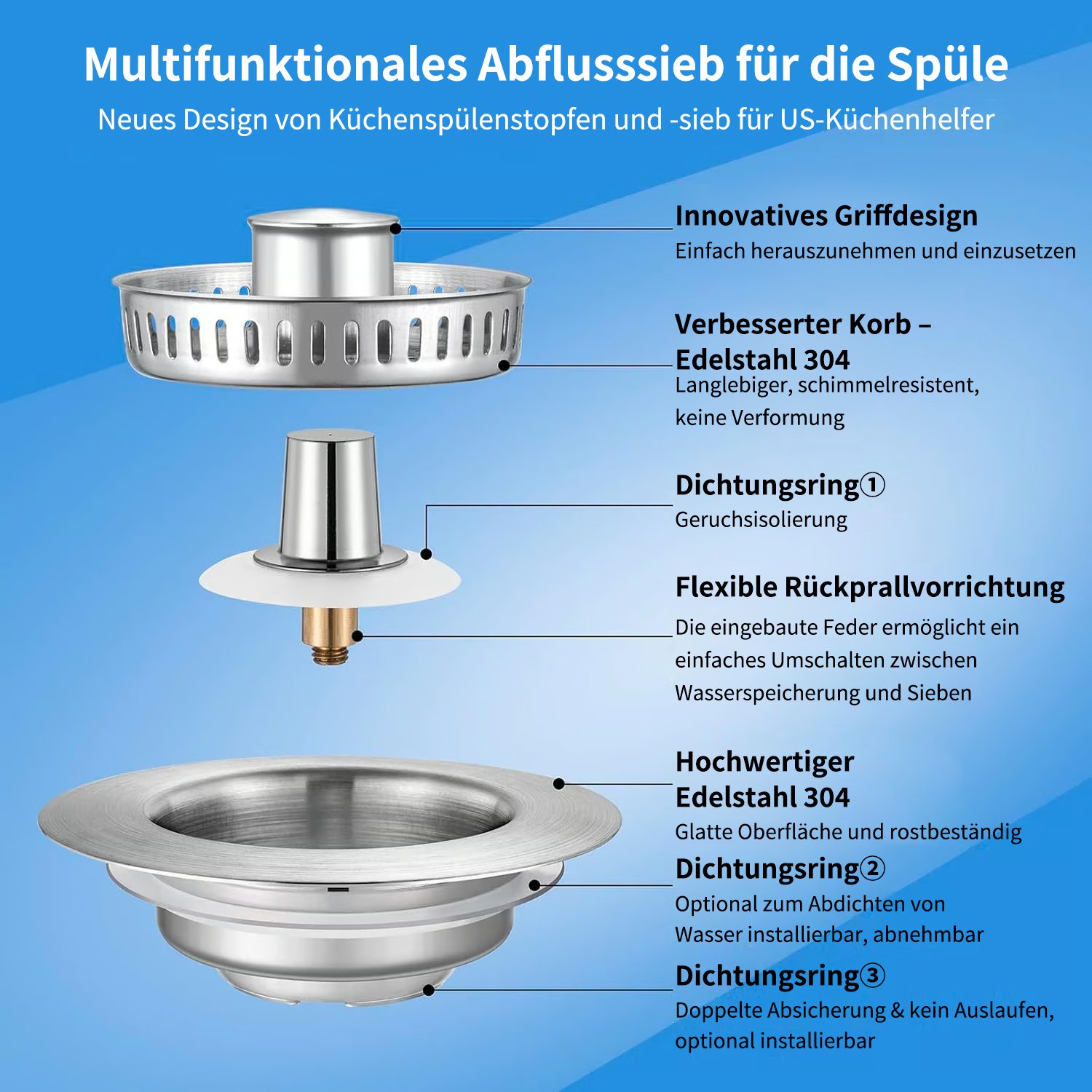 Multifunktionales Abflusssieb für die Spüle

Neues Design von Küchenspülenstopfen und -sieb für US-Küchenhelfer

Innovatives Griffdesign

Einfach herauszunehmen und einzusetzen

Verbesserter Korb – Edelstahl 304

Langlebiger, schimmelresistent, keine Verformung

Dichtungsring①

Geruchsisolierung

Flexible Rückprallvorrichtung

Die eingebaute Feder ermöglicht ein einfaches Umschalten zwischen Wasserspeicherung und Sieben

Hochwertiger Edelstahl 304

Glatte Oberfläche und rostbeständig

Dichtungsring②

Optional zum Abdichten von Wasser installierbar, abnehmbar

Dichtungsring③

Doppelte Absicherung & kein Auslaufen, optional installierbar