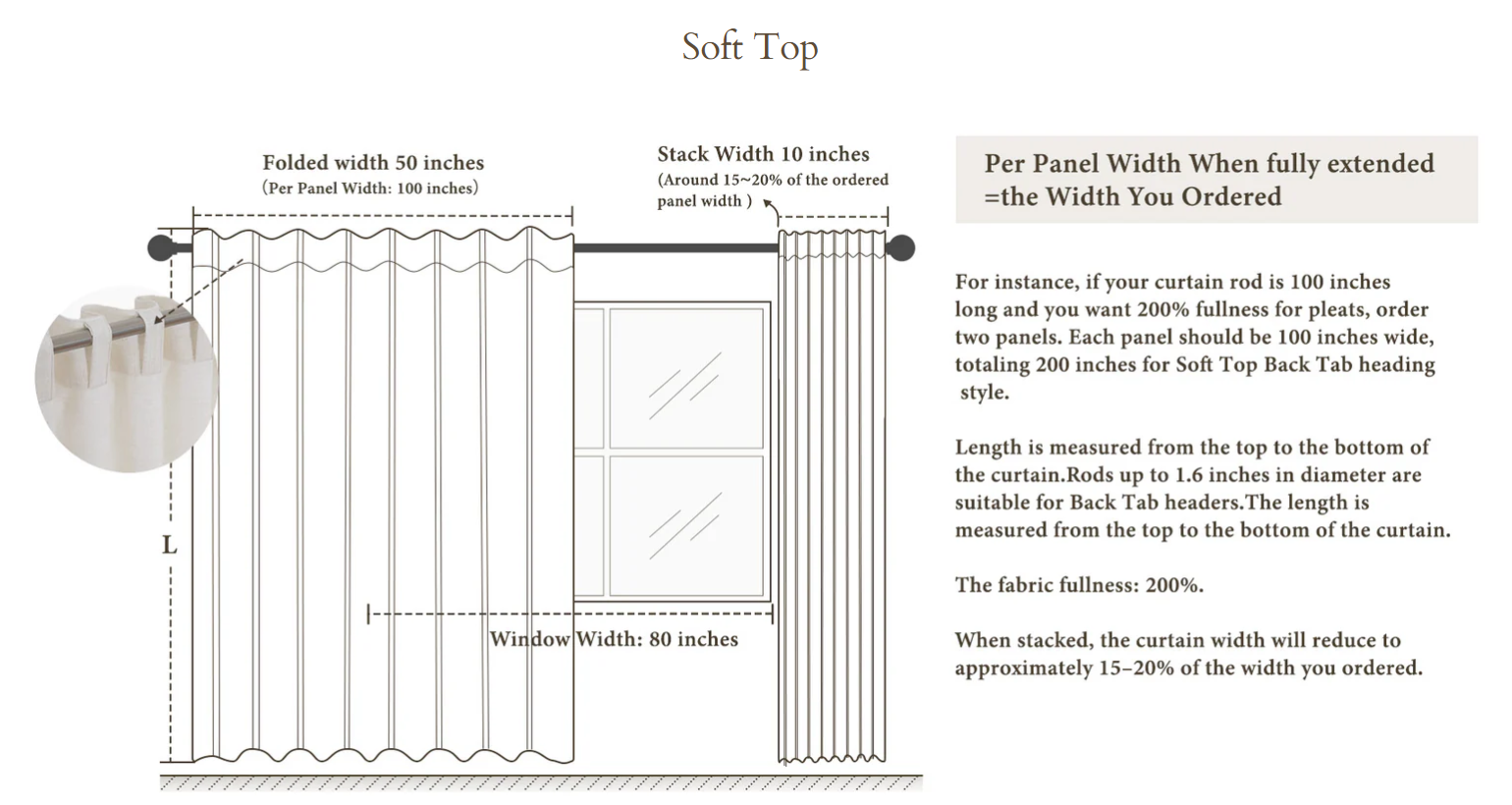 Soft Top

Folded width 50 inches
(Per Panel Width: 100 inches)

Stack Width 10 inches
(Around 15~20% of the ordered panel width )

L

Window Width: 80 inches

Per Panel Width When fully extended =the Width You Ordered

For instance, if your curtain rod is 100 inches long and you want 200% fullness for pleats, order two panels. Each panel should be 100 inches wide, totaling 200 inches for Soft Top Back Tab heading style.

Length is measured from the top to the bottom of the curtain.Rods up to 1.6 inches in diameter are suitable for Back Tab headers.The length is measured from the top to the bottom of the curtain.

The fabric fullness: 200%.

When stacked, the curtain width will reduce to approximately 15–20% of the width you ordered.